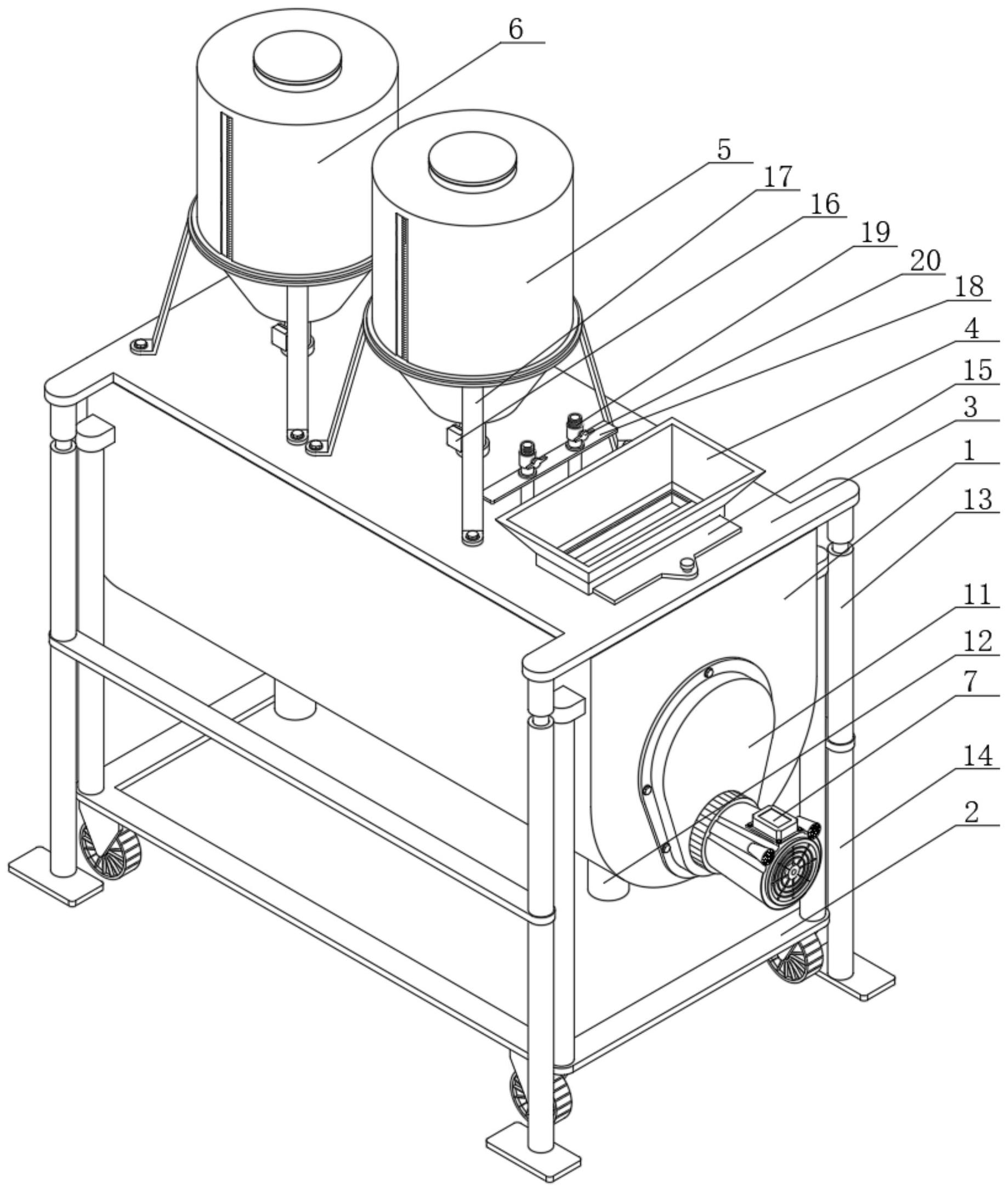 6
5
17
16
19
20
18
4
15
3
1
13
11
12
7
14
2