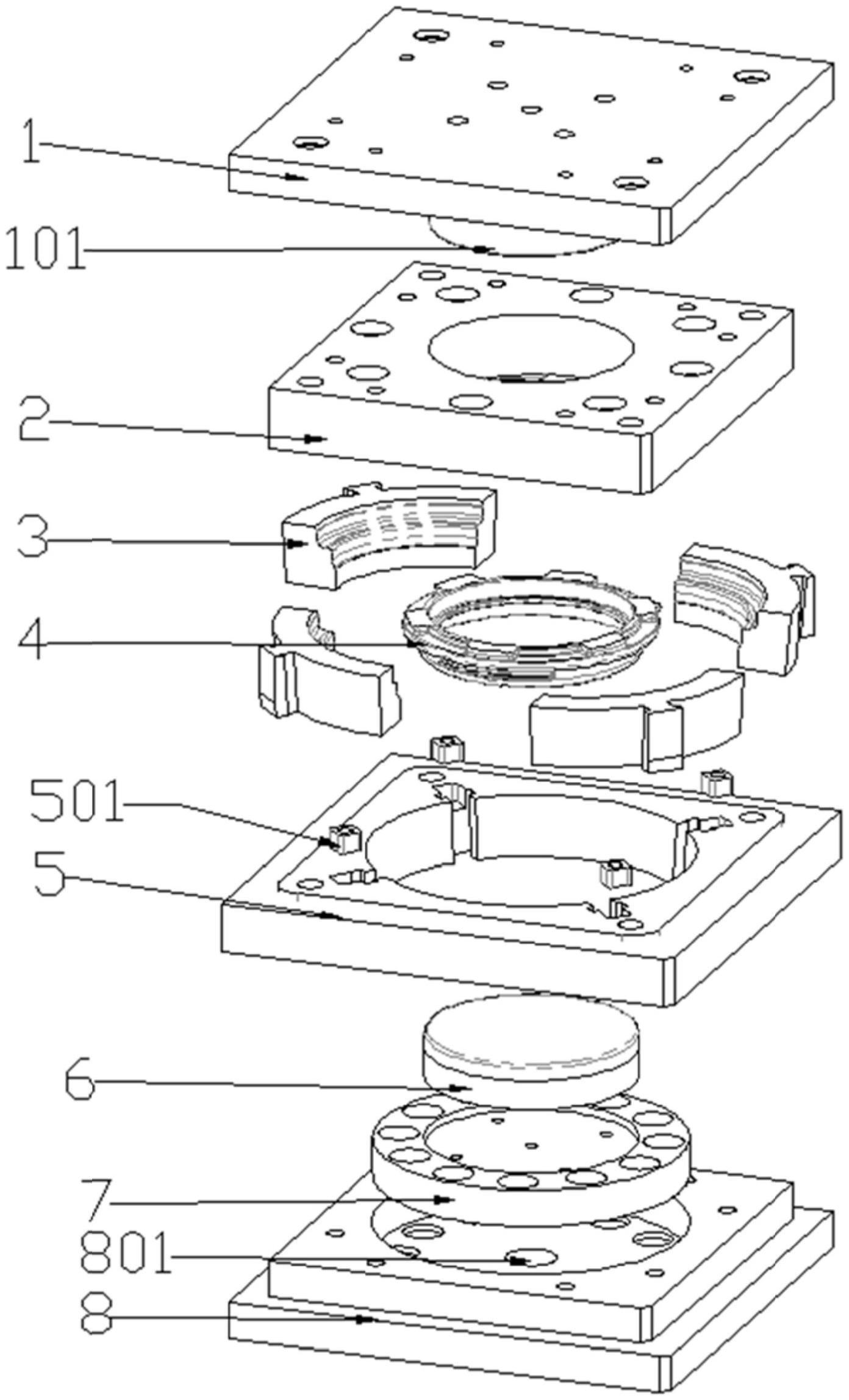 1
101
2
3
4
501
5
6
7
801
8