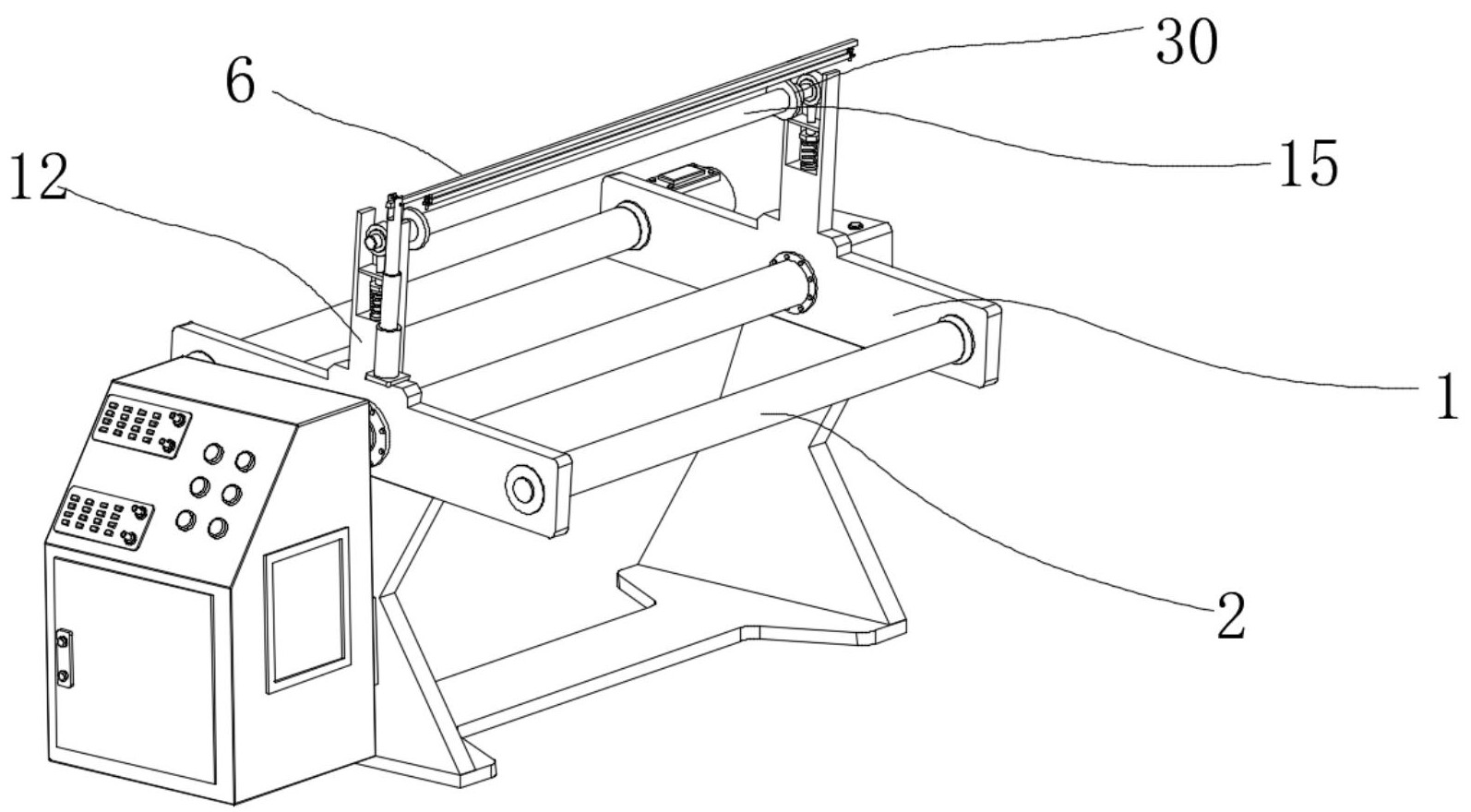 30
6
15
12
1
2