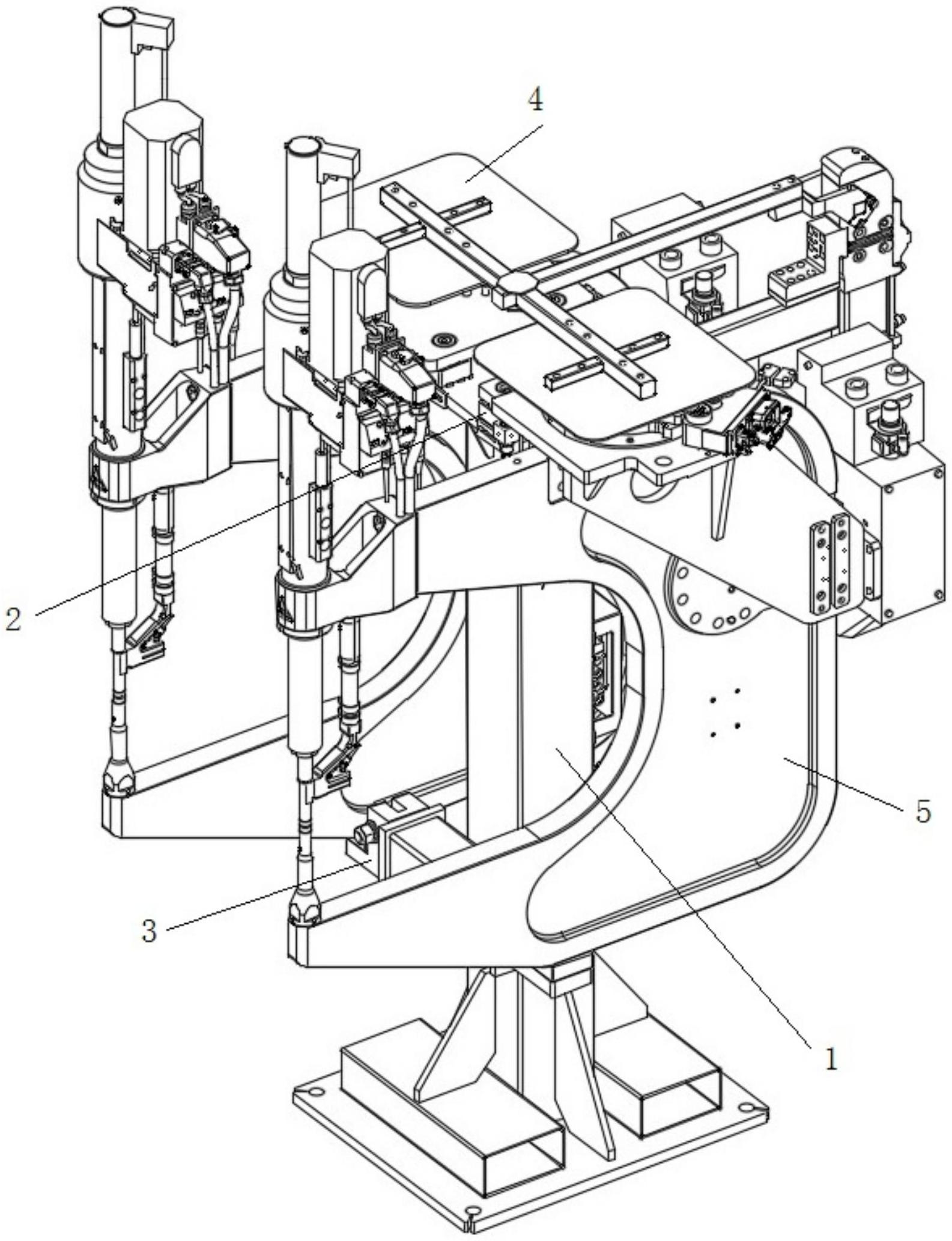 4

2

5

3

1