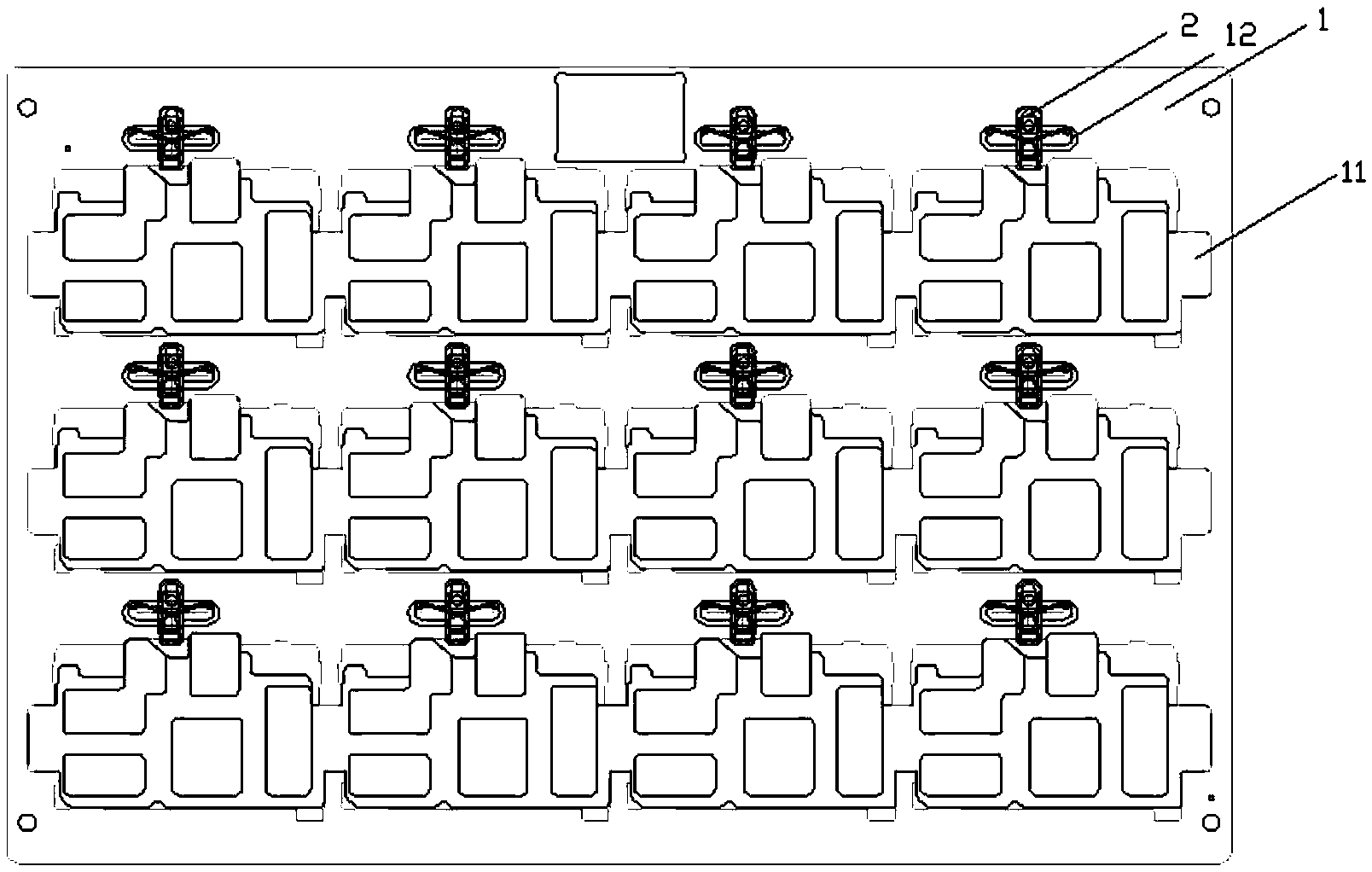 2
12
1
11