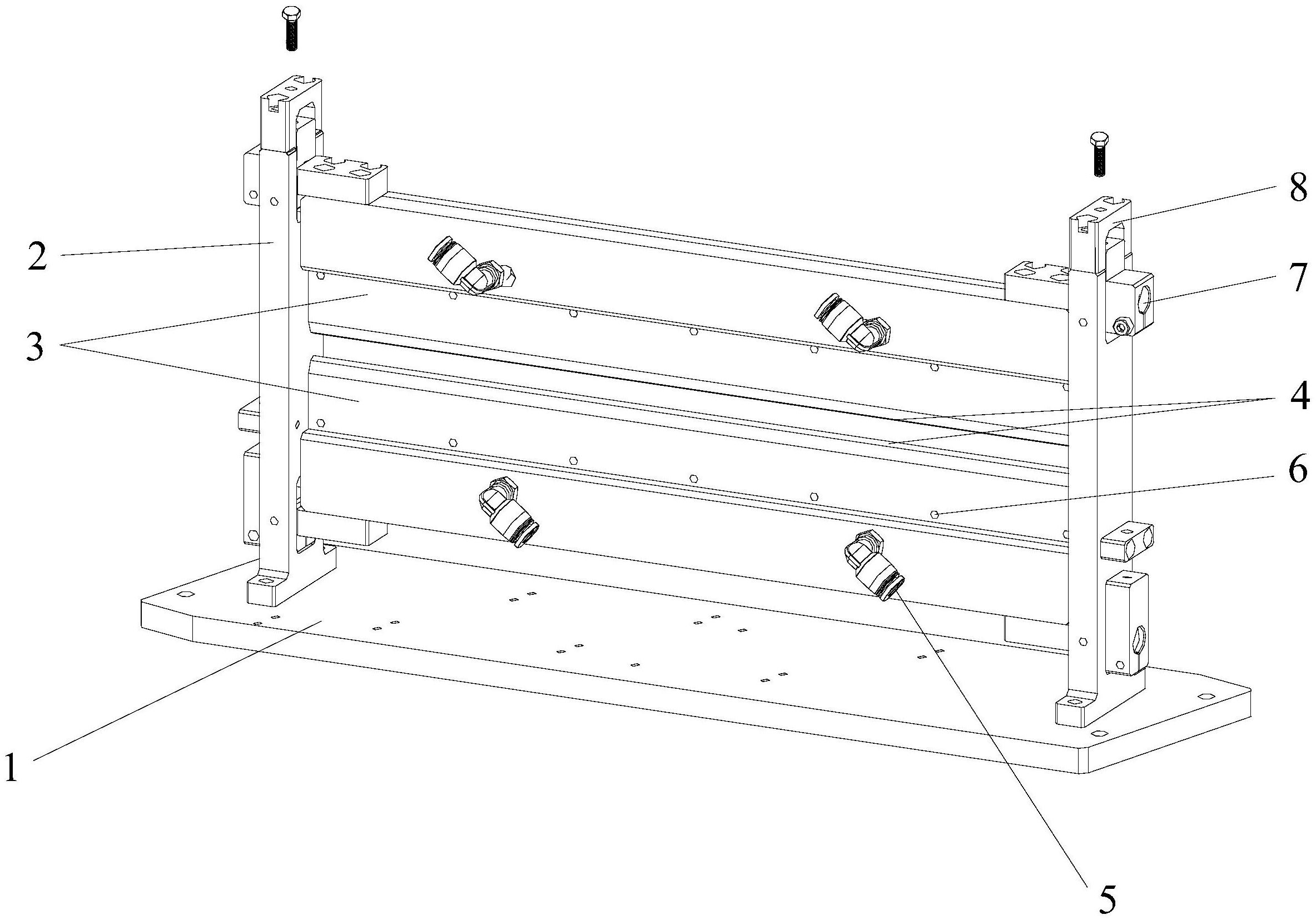 8
2
7
3
4
6
1
5