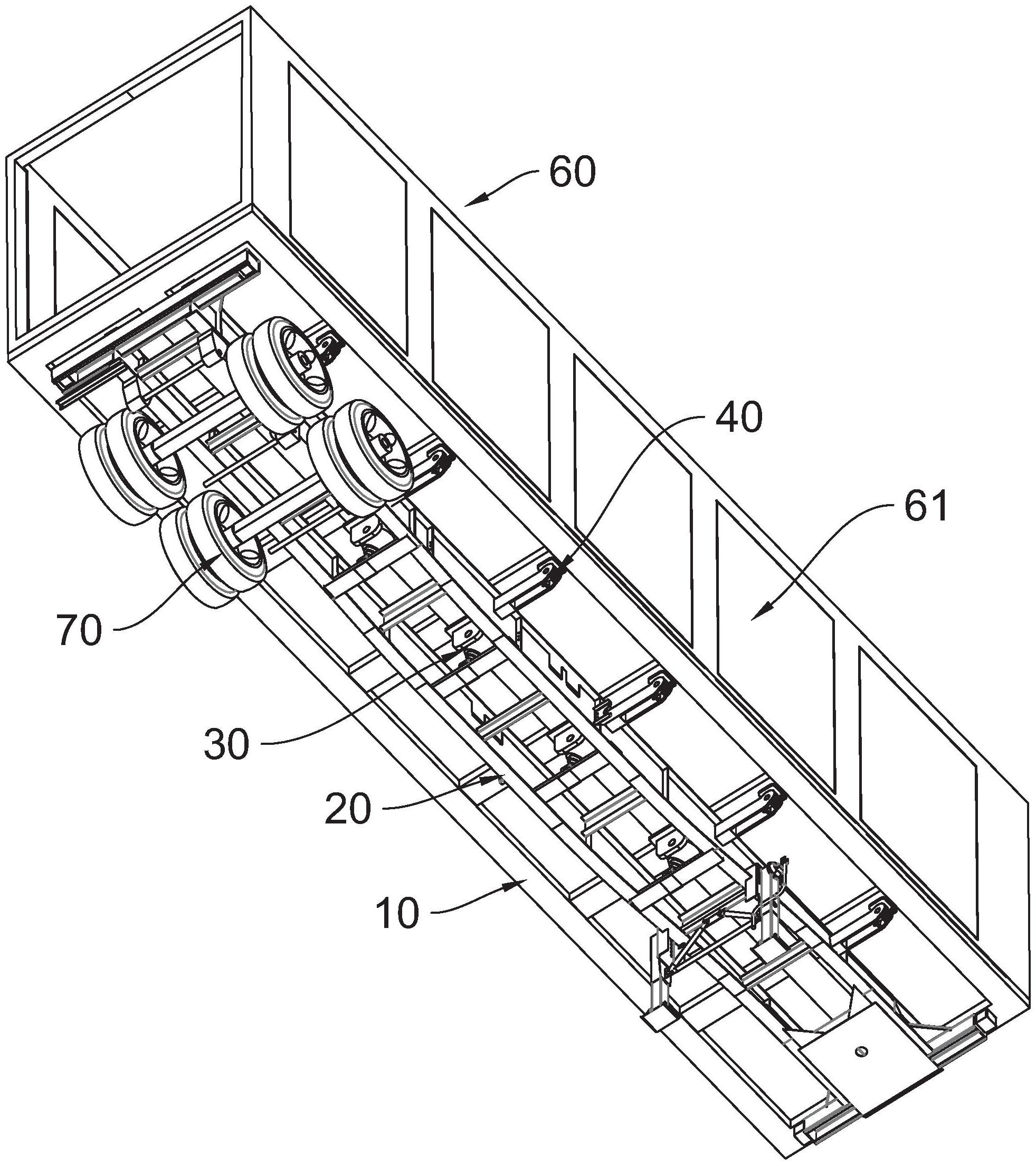 60
40
61
70
30
20
10