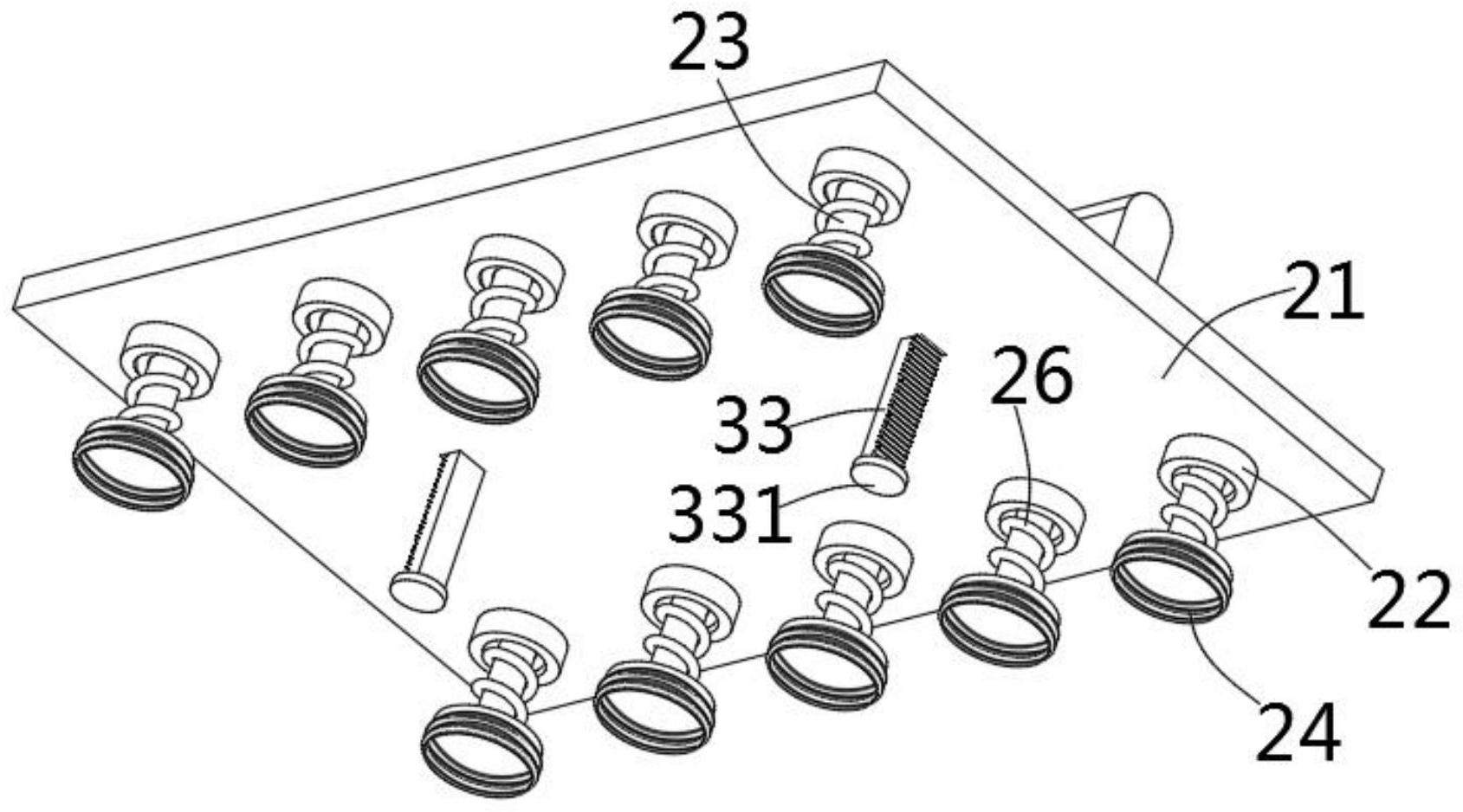 23
21
26
33
331
22
24