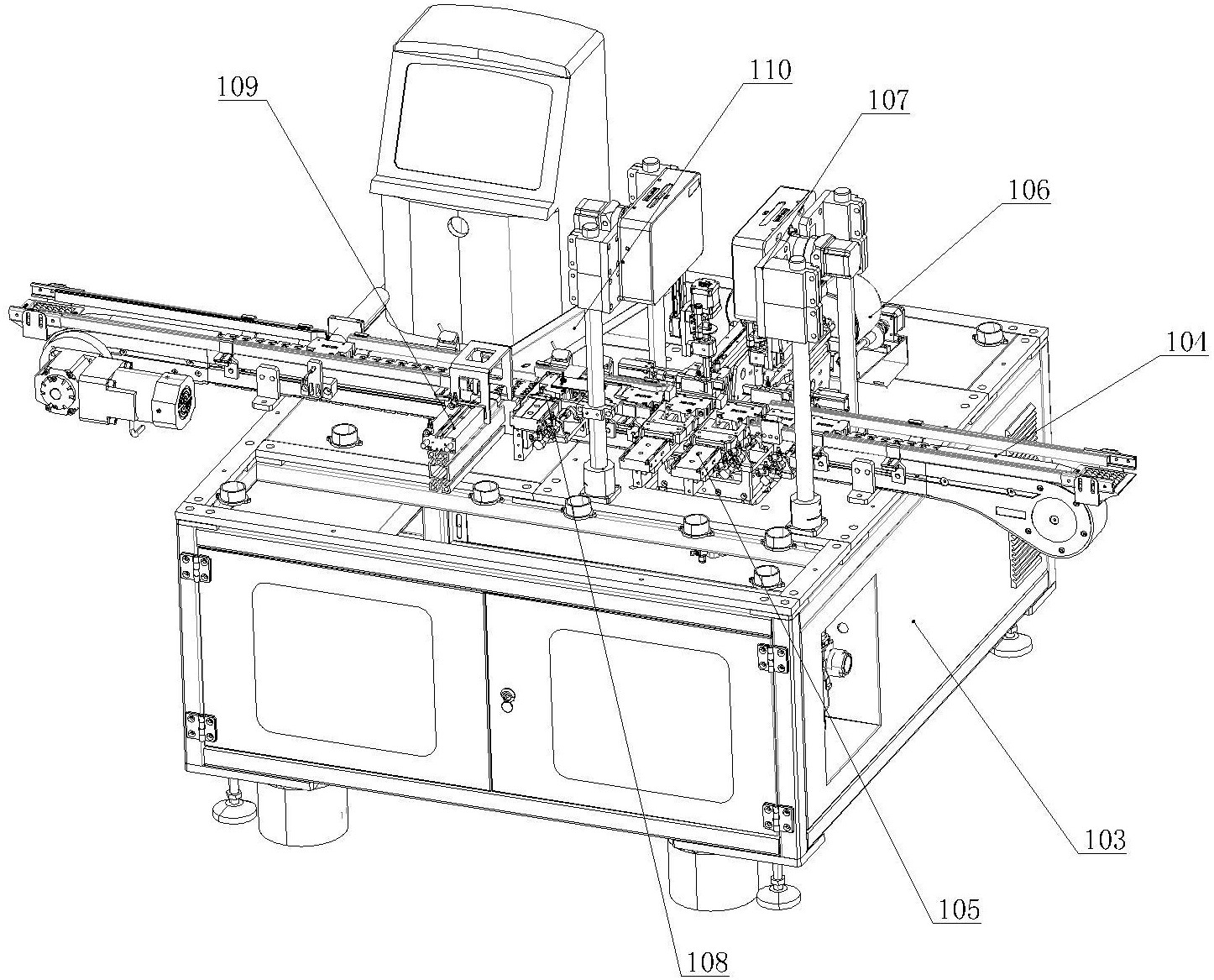 109
110
107
106
104
103
105
108