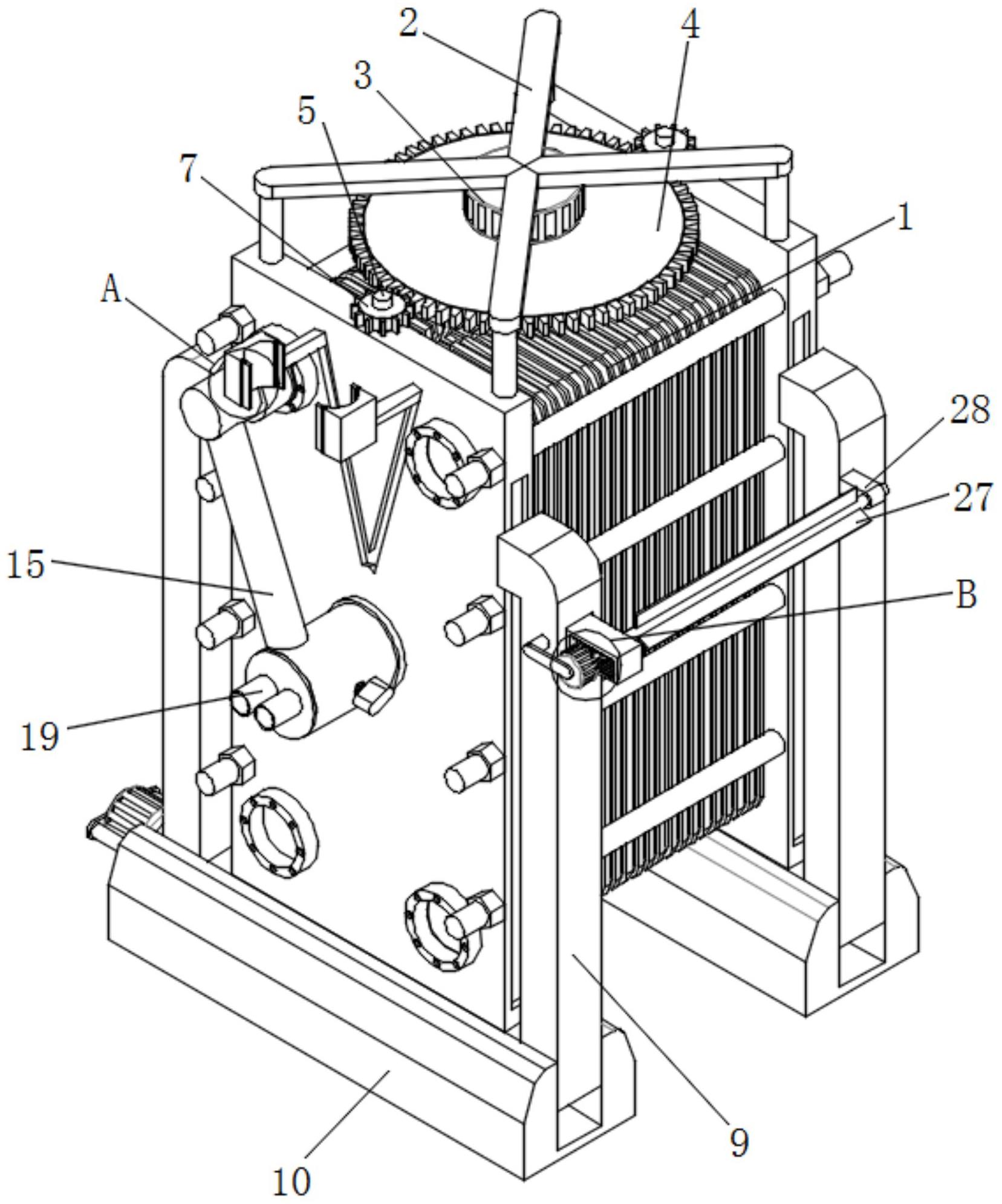 2
4
3
5
7
1
A
28
27
15
B
19
9
10