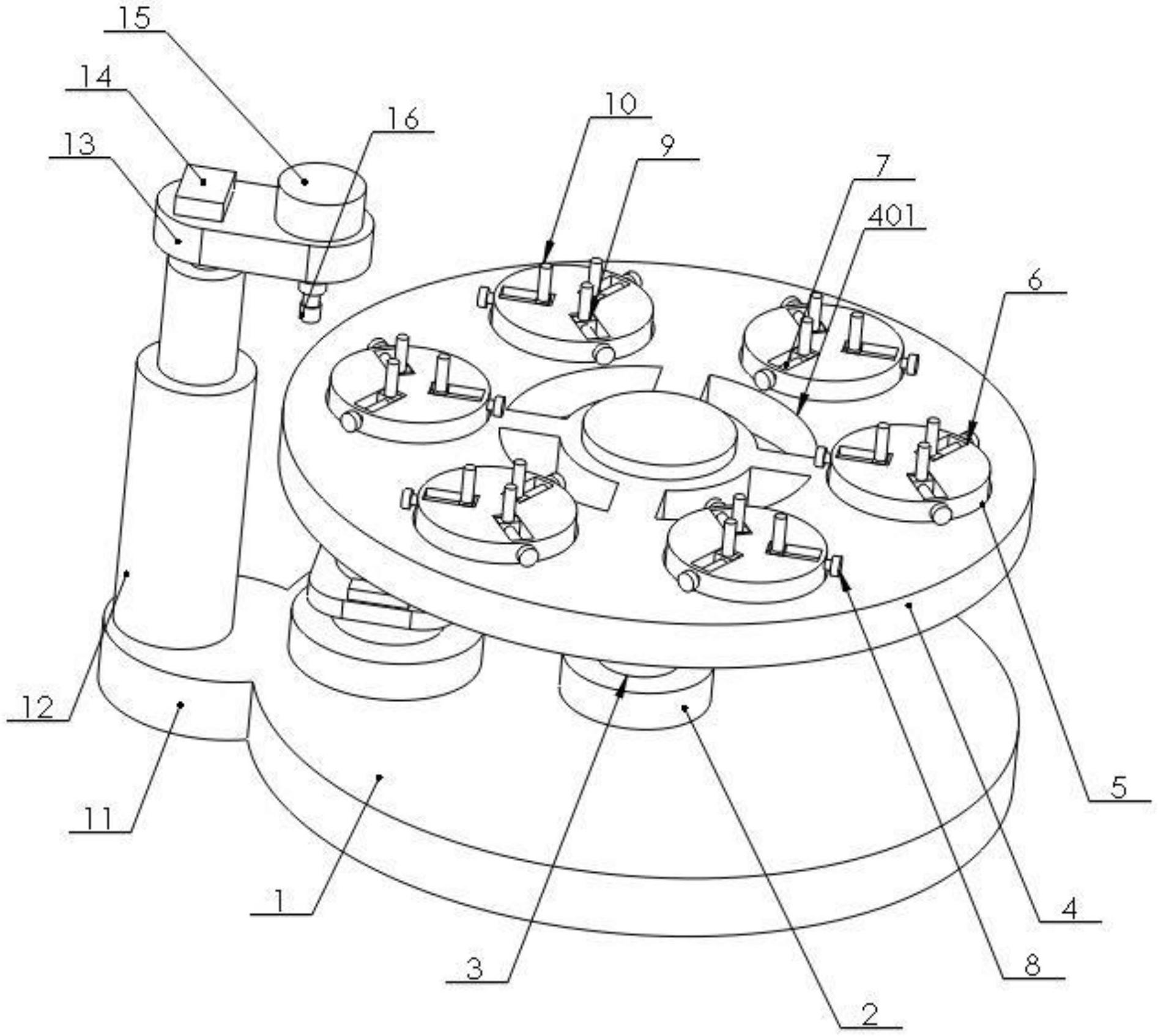 15
14
16
13
10
9
7
401
6
12
11
1
3
2
8
4
5