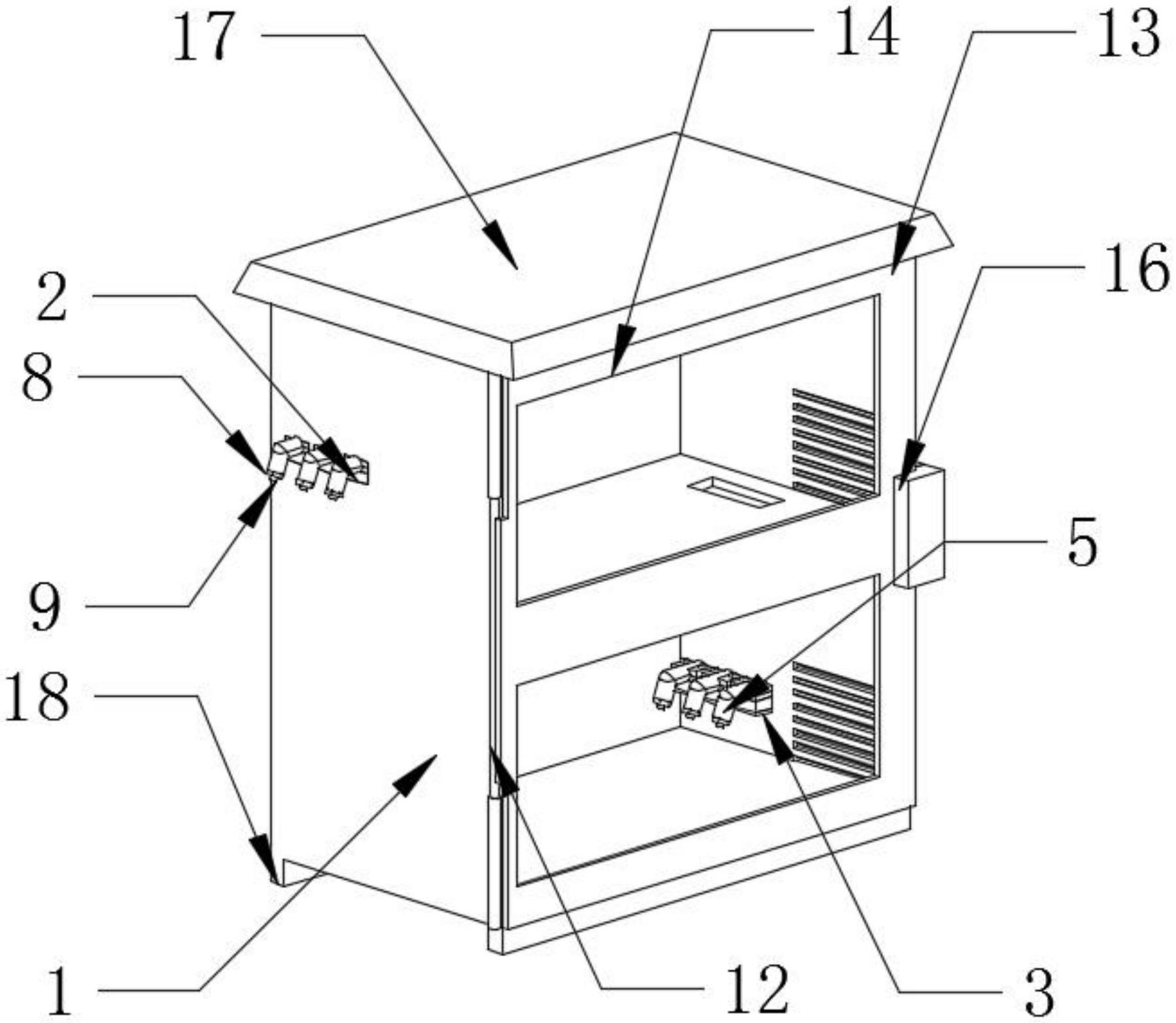 17
14
13
2
16
8
5
9
18
1
12
3