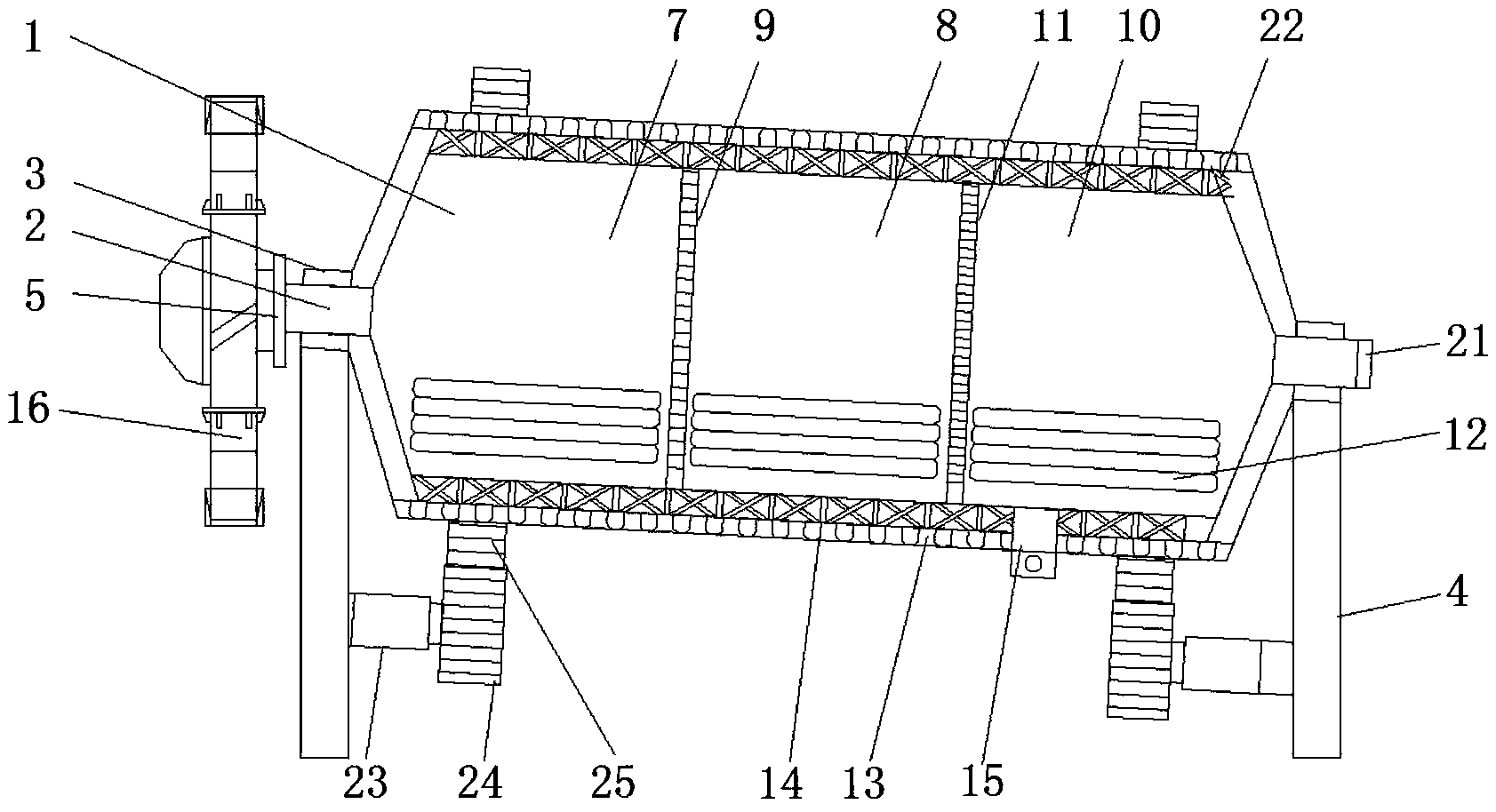 1
7
9
8
11
10
22
3
2
5
16
21
12
4
23
24
25
14
13
15