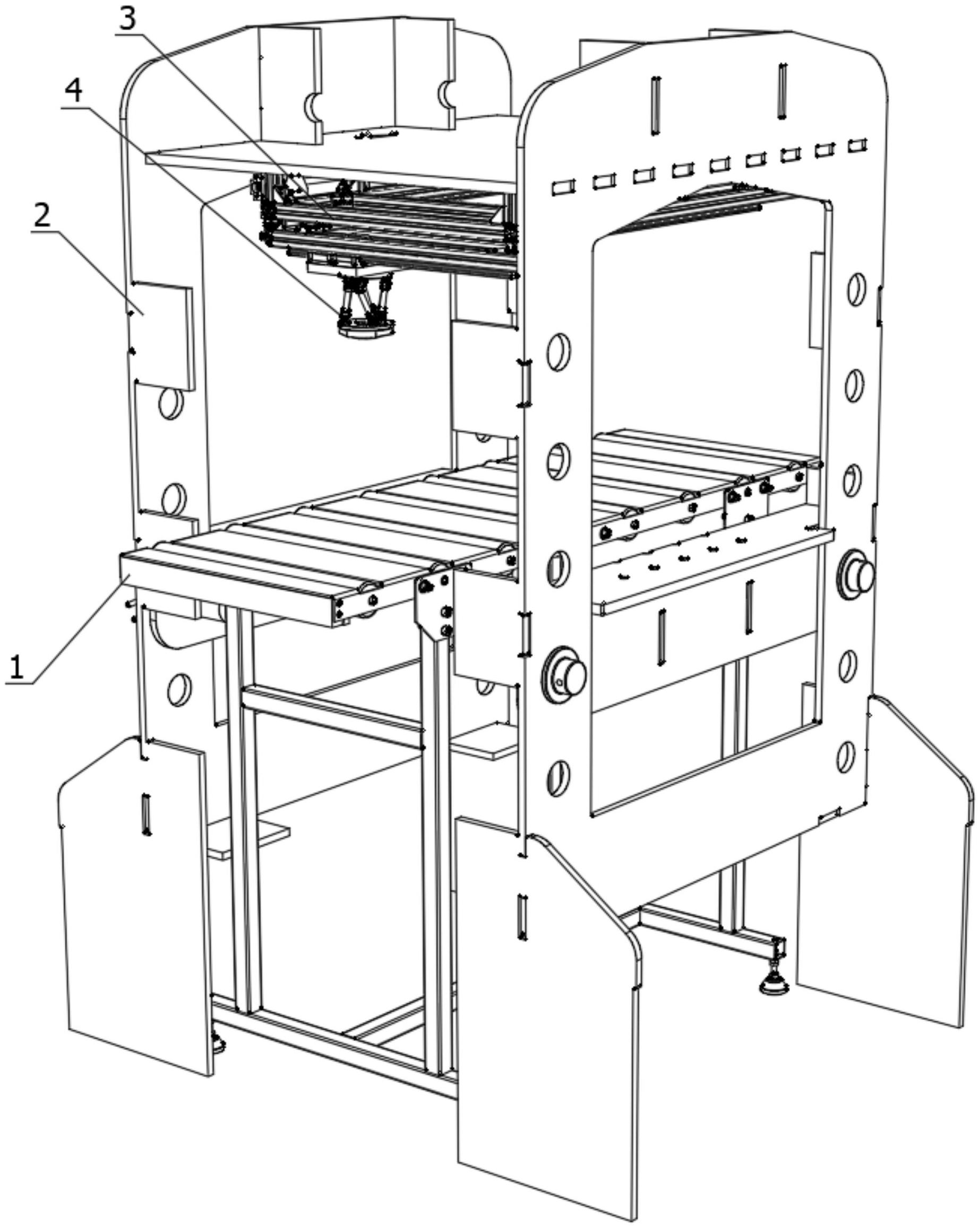 3
4
2
1