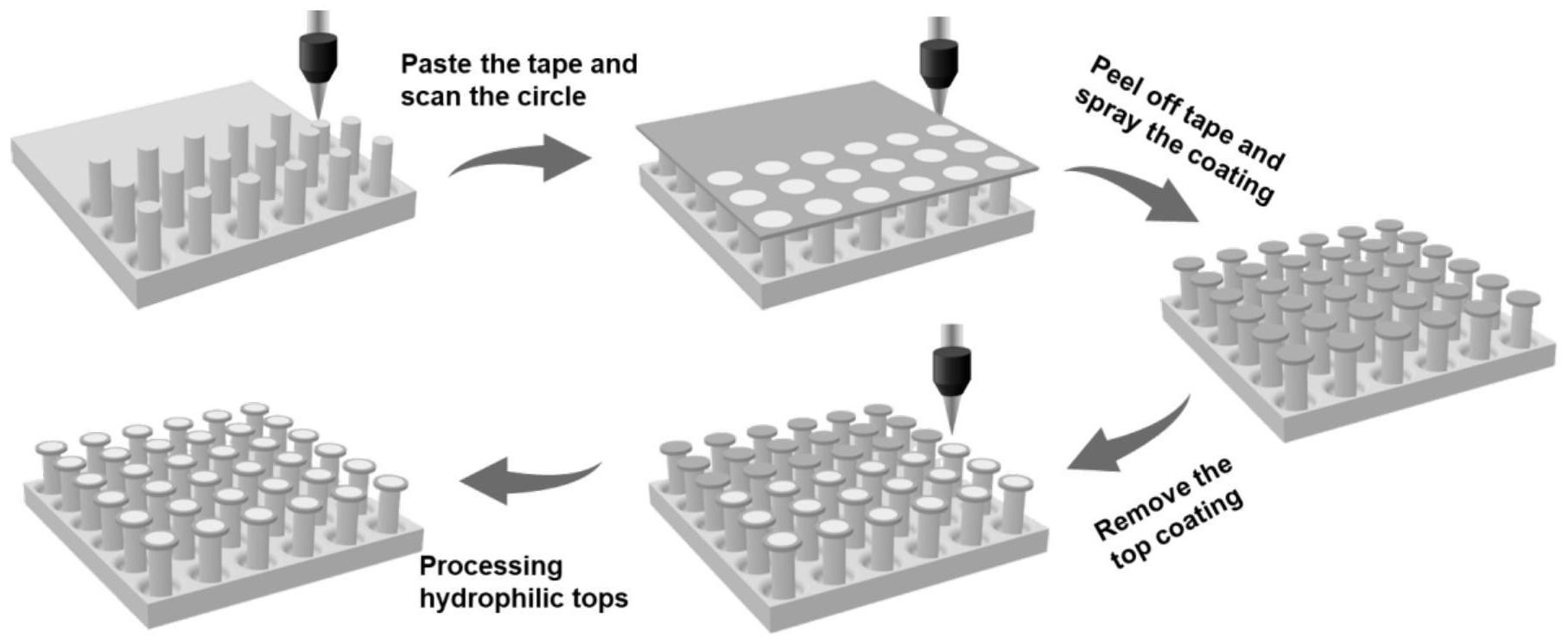 Paste the tape and scan the circle

Peel off tape and spray the coating

Remove the top coating

Processing hydrophilic tops