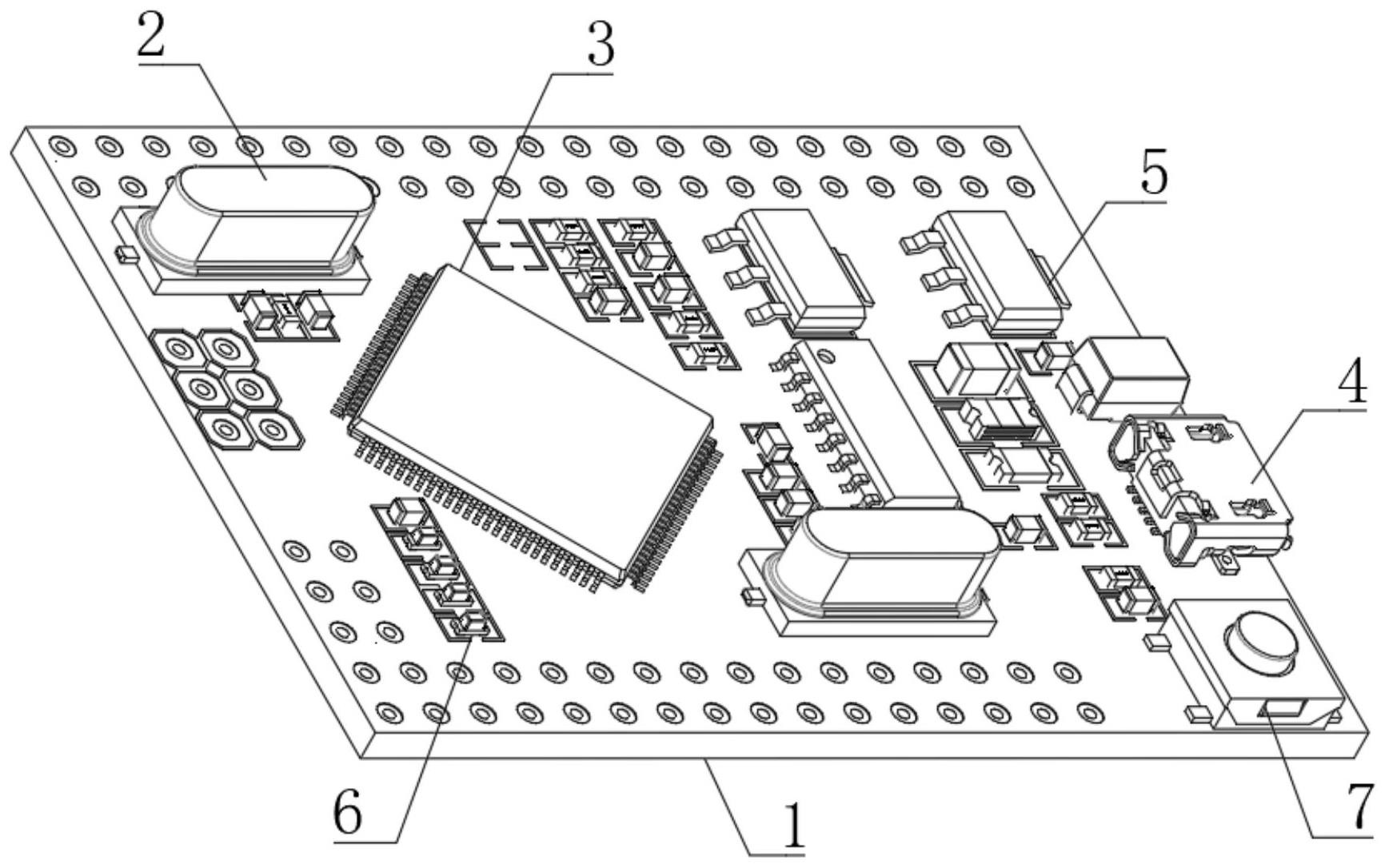 2
3
5
4
6
1
7