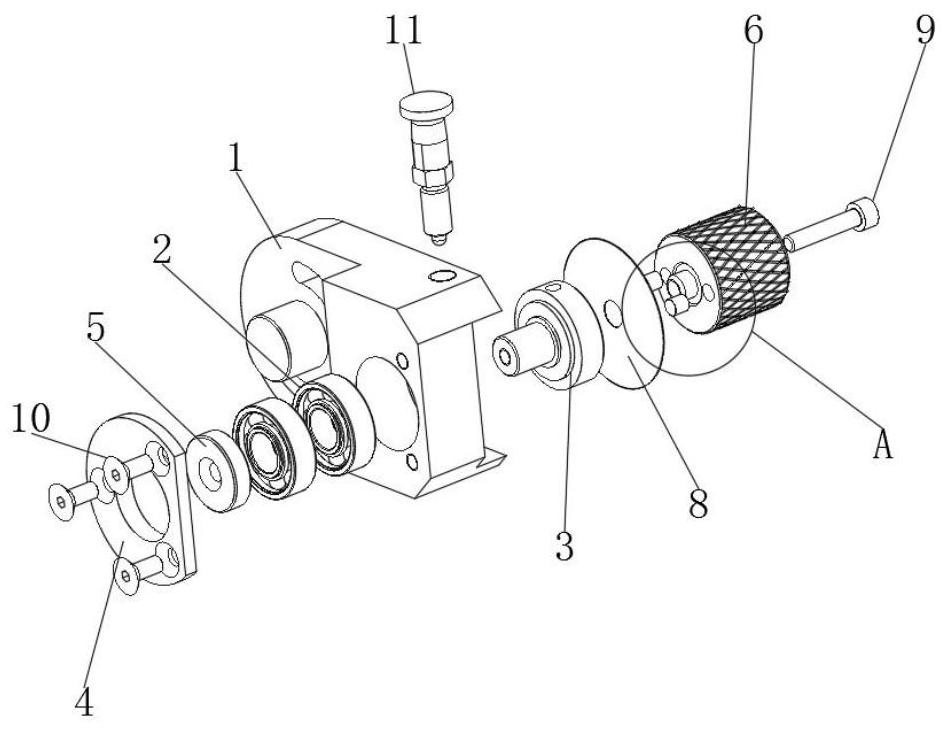 11
6
9
1
2
5
10
A
8
3
4