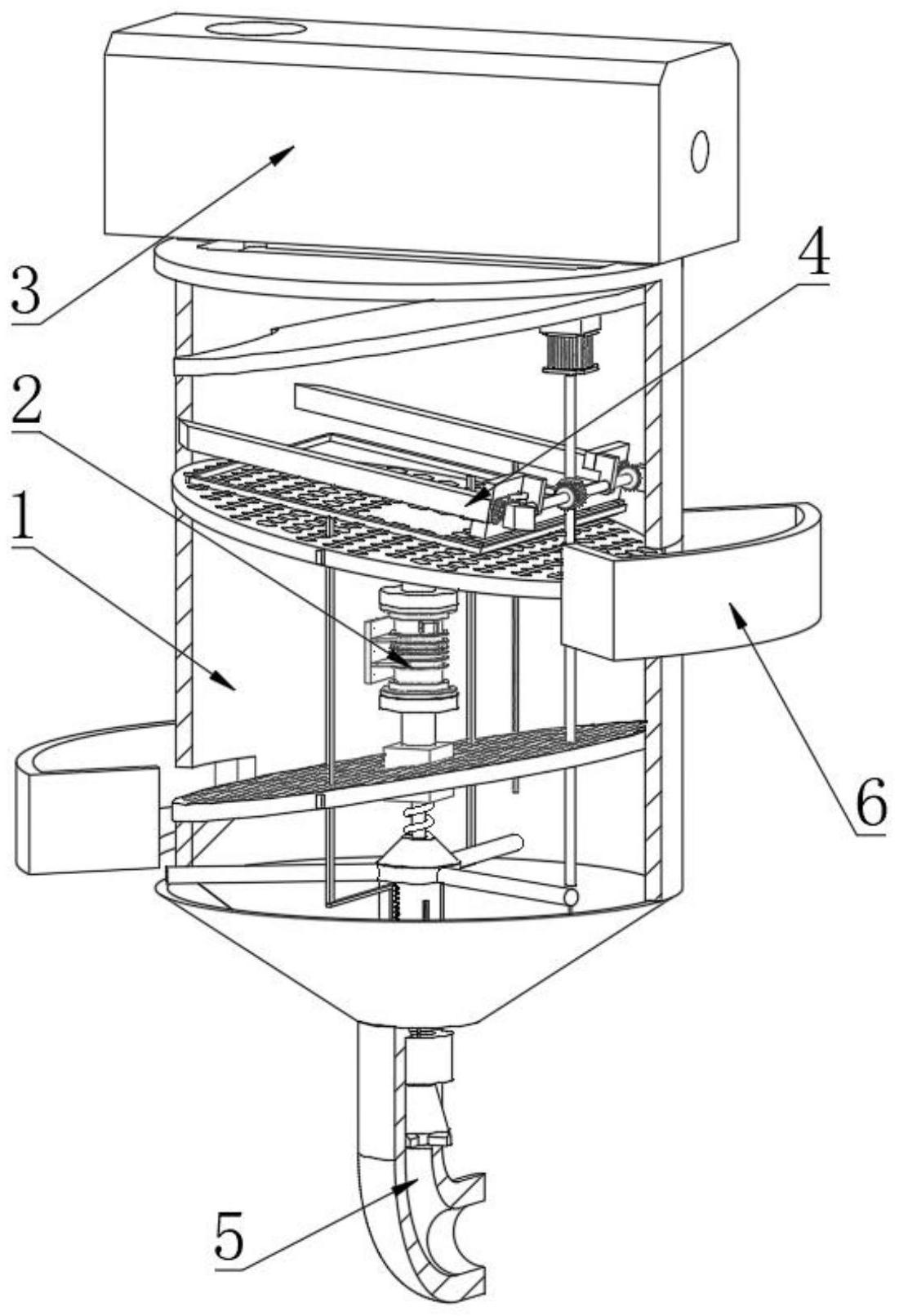 3
4
2
1
6
5