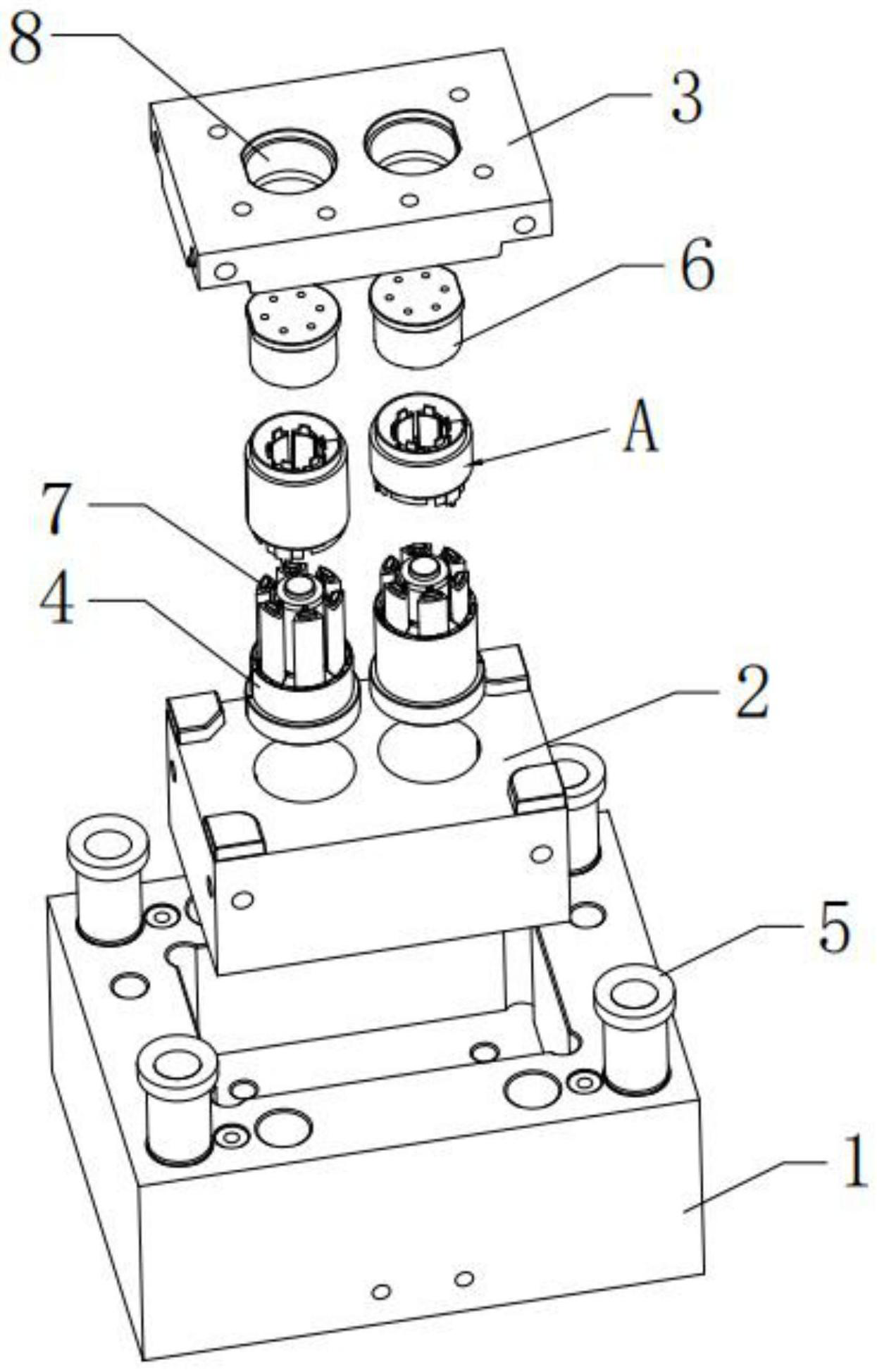 8
3
6
A
7
4
2
5
1