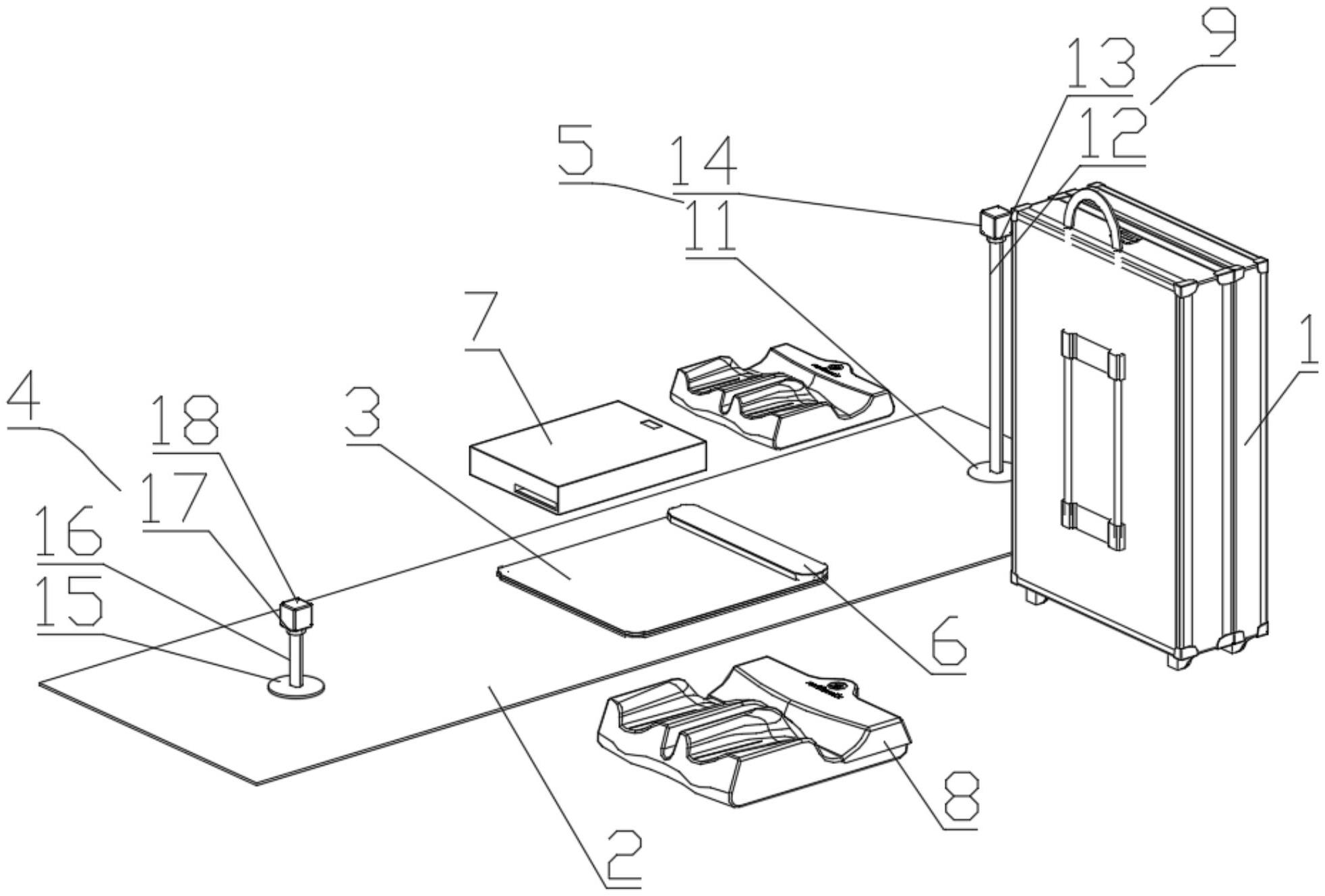 9
13
12
5
14
11
7
1
4
18
3
17
16
15
6
8
2