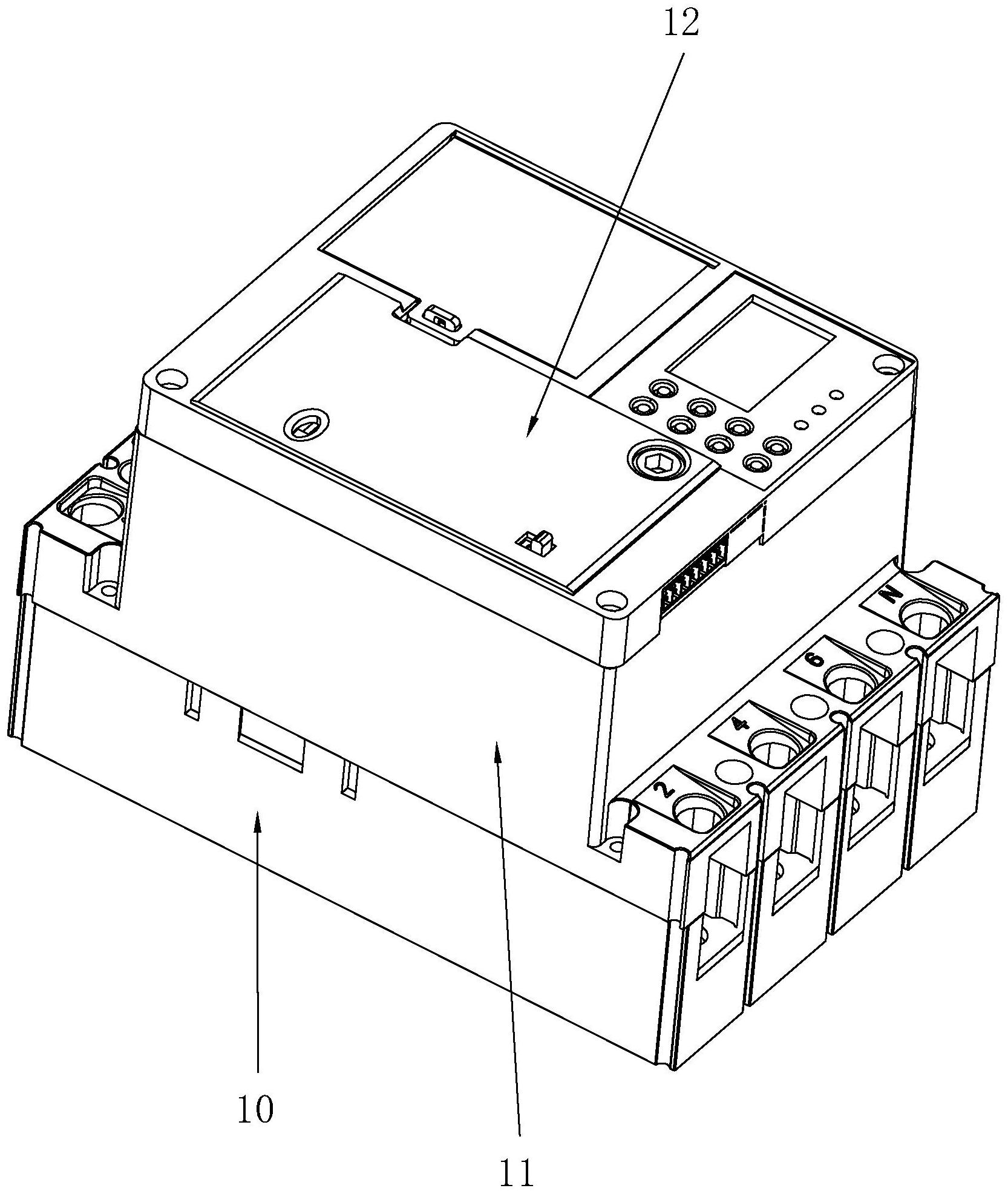 12

N

6

4

2

10

11