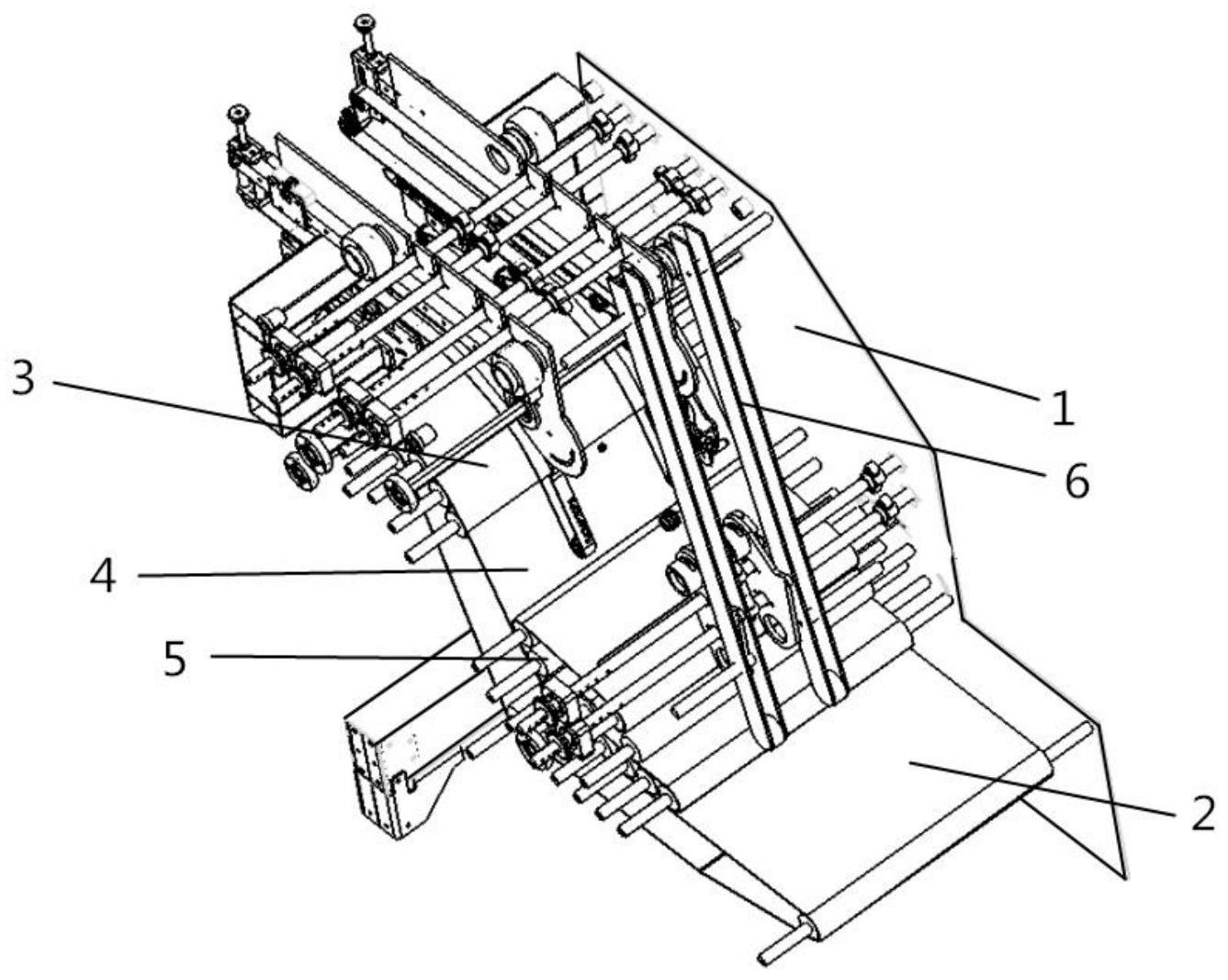 3
1
6
4
5
2