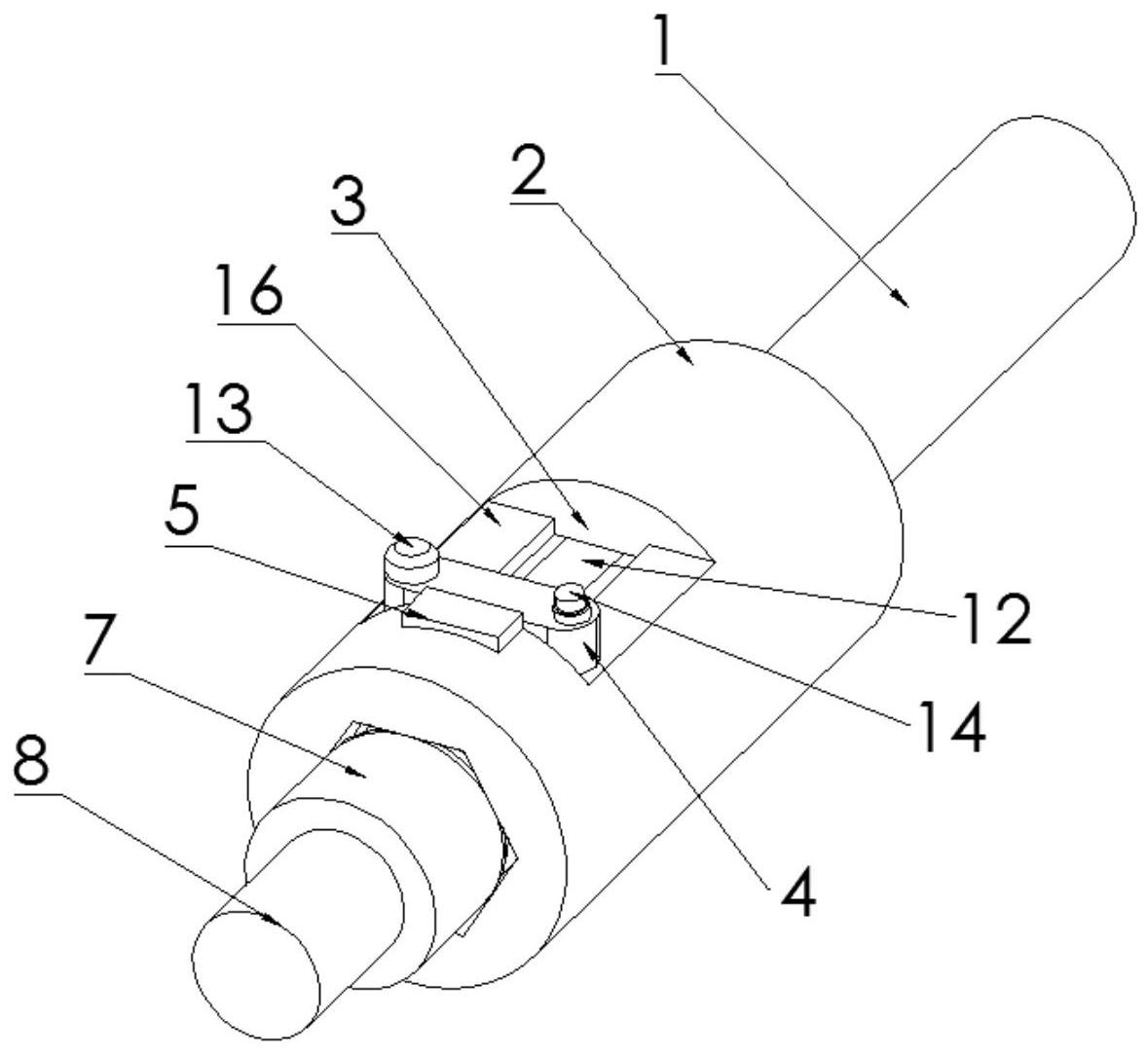 1
2
3
16
13
5
7
8
12
14
4