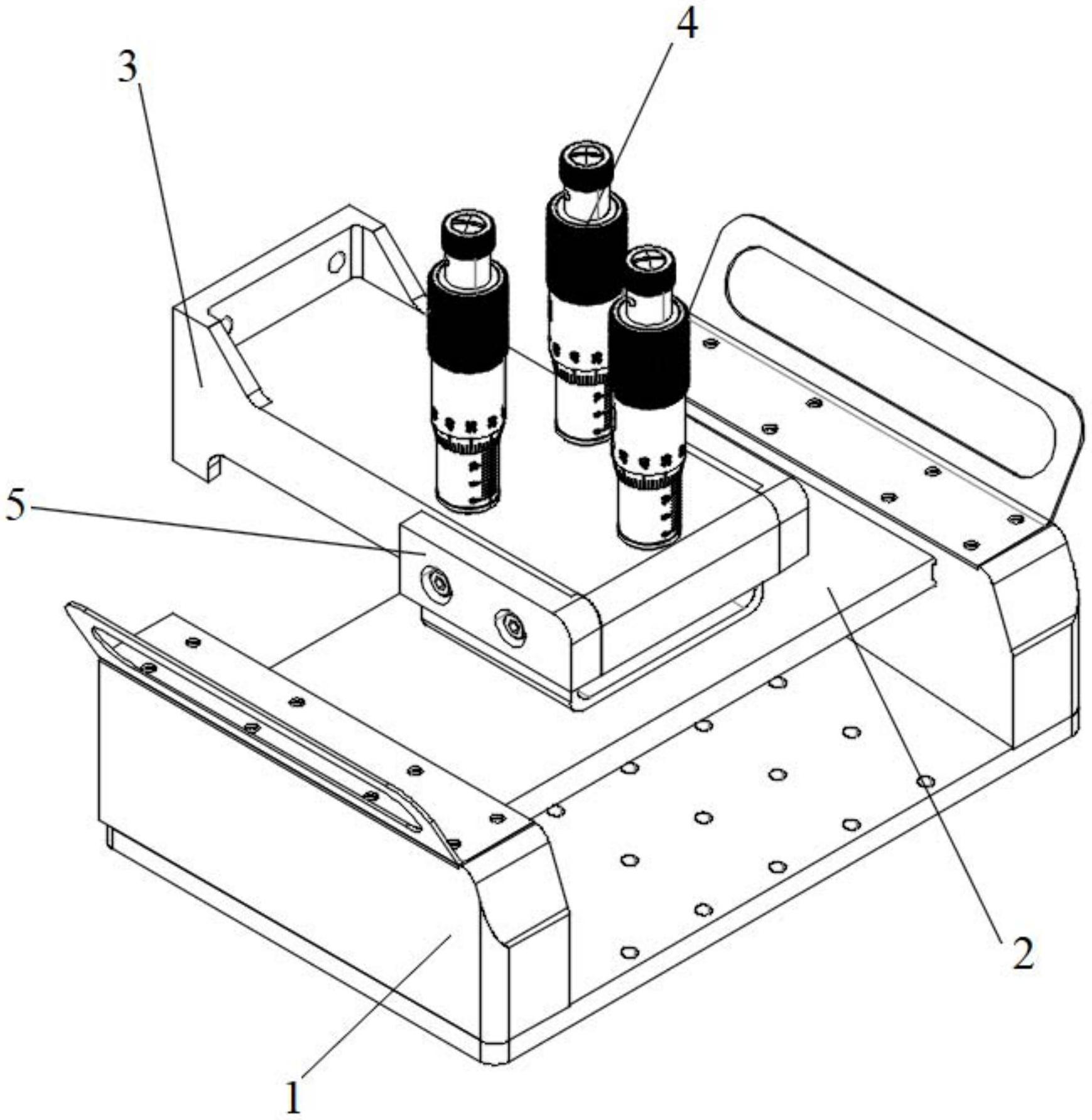 4
3
5
2
1