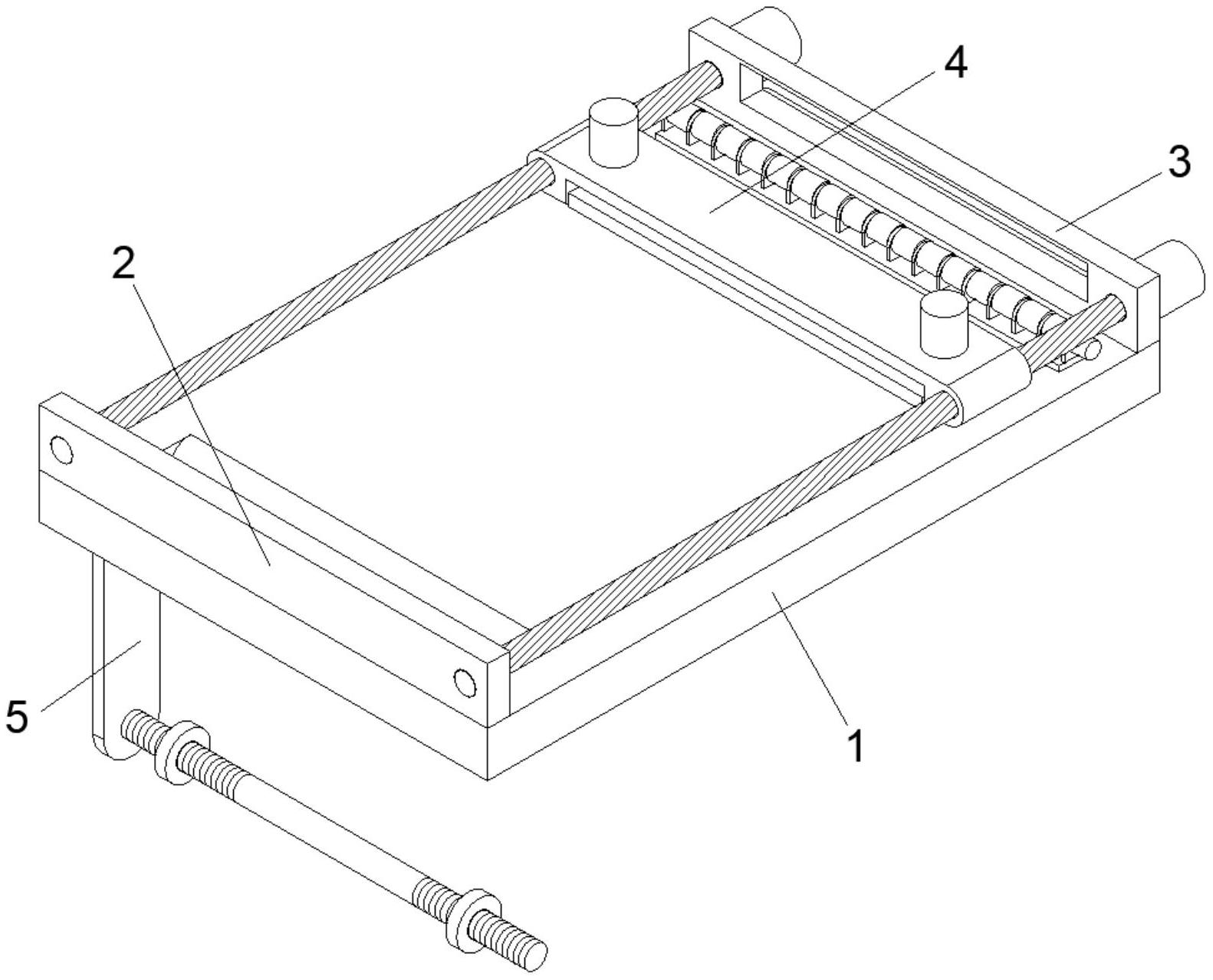 4
3
2
5
1