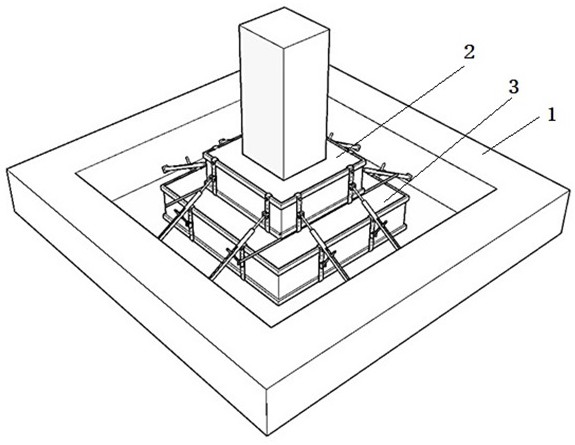 2
3
1