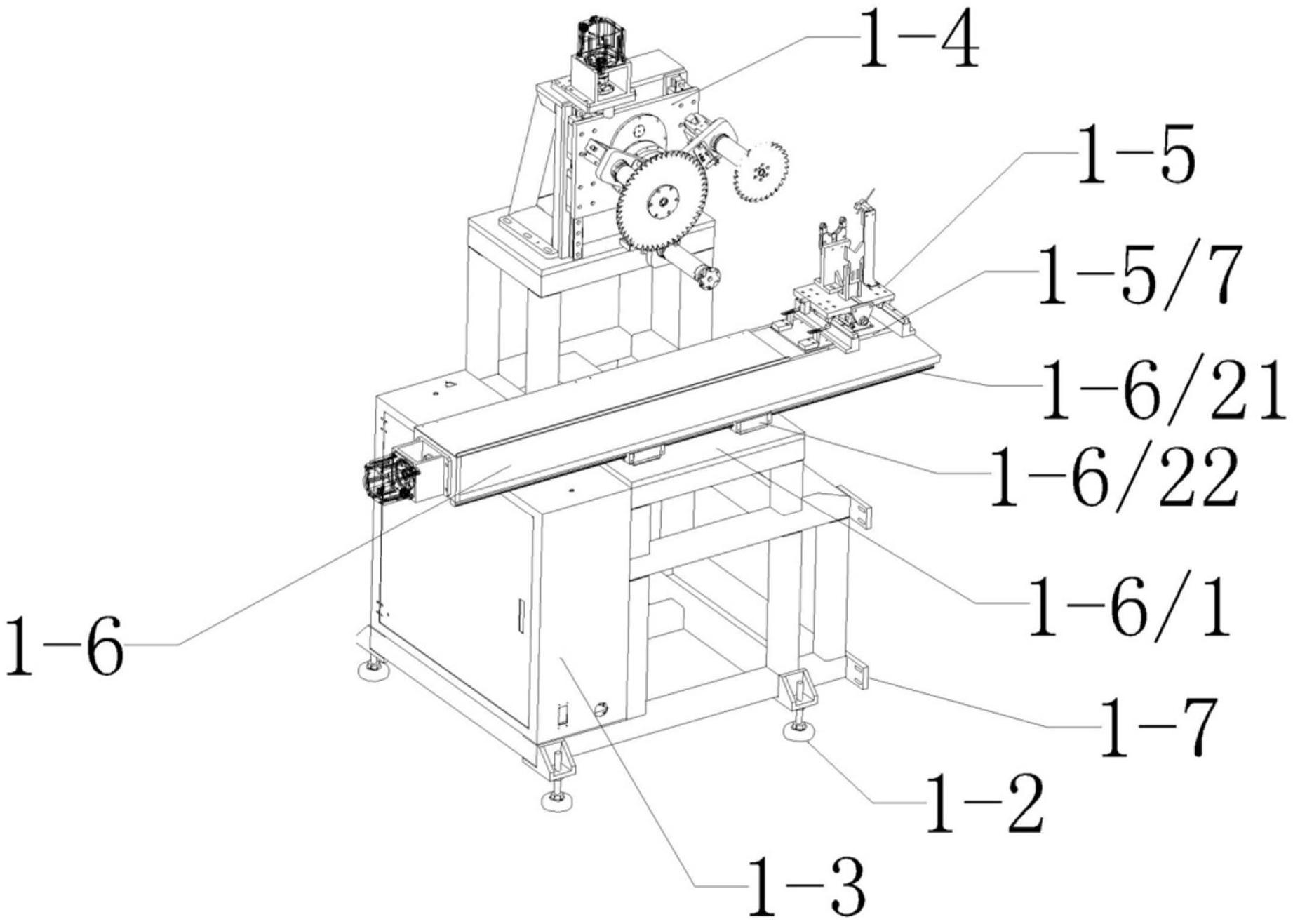 1-4

1-5

1-5/7

1-6/21

1-6/22

1-6/1

1-6

1-7

1-2

1-3