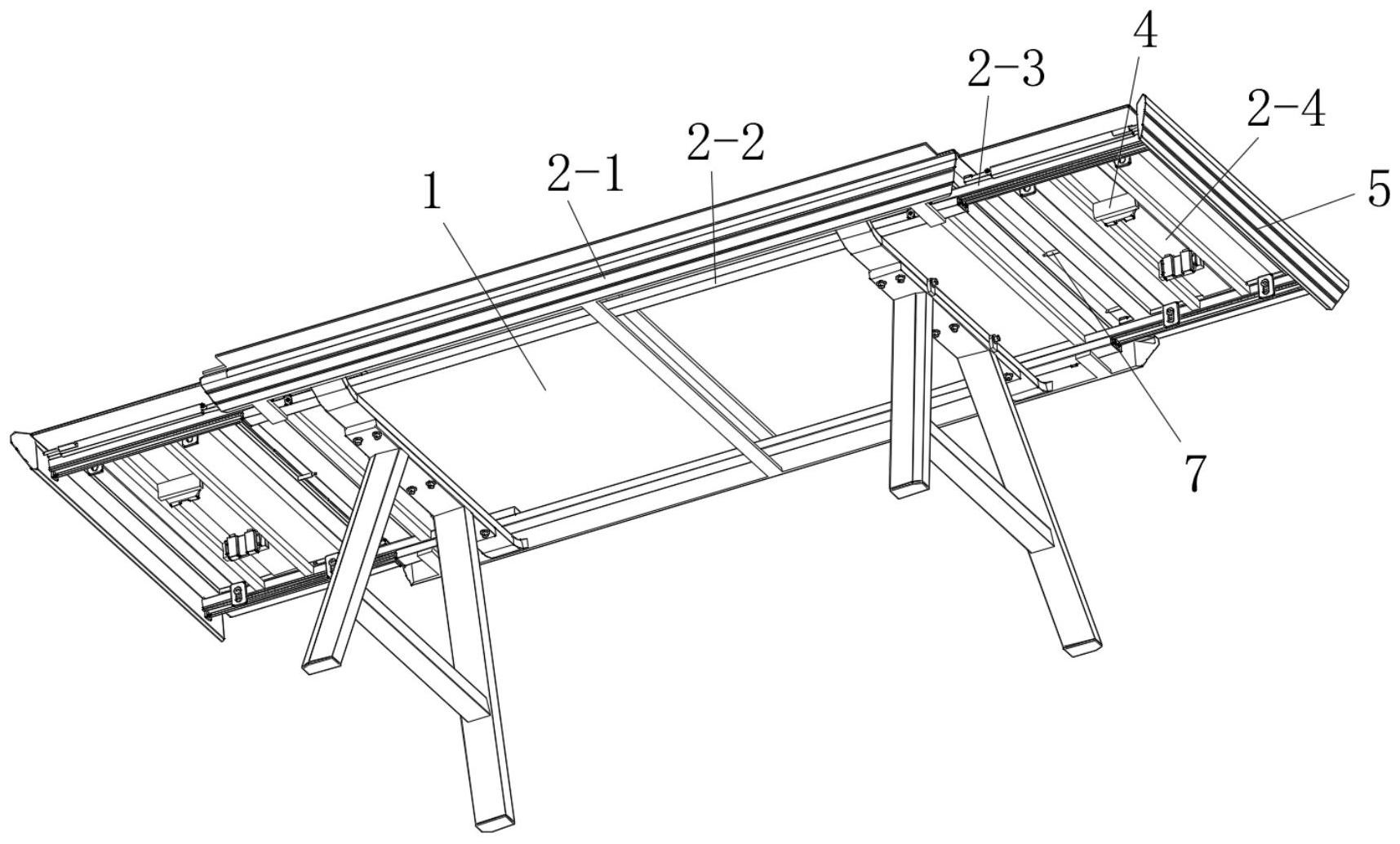 4
2-3
2-4
2-2
2-1
1
5
7