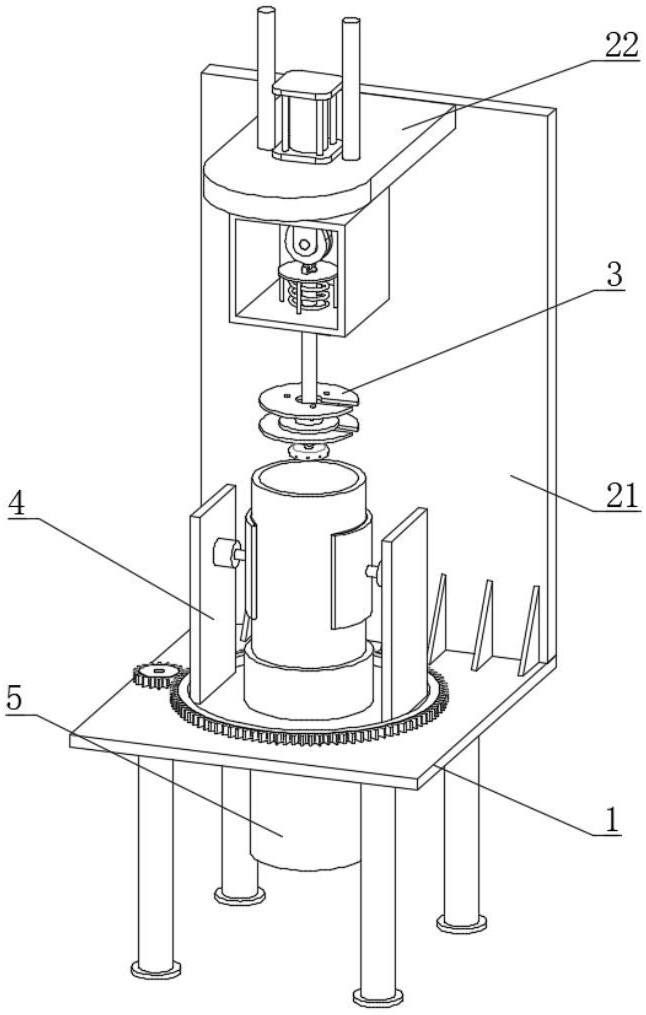 22
3
4
21
5
1