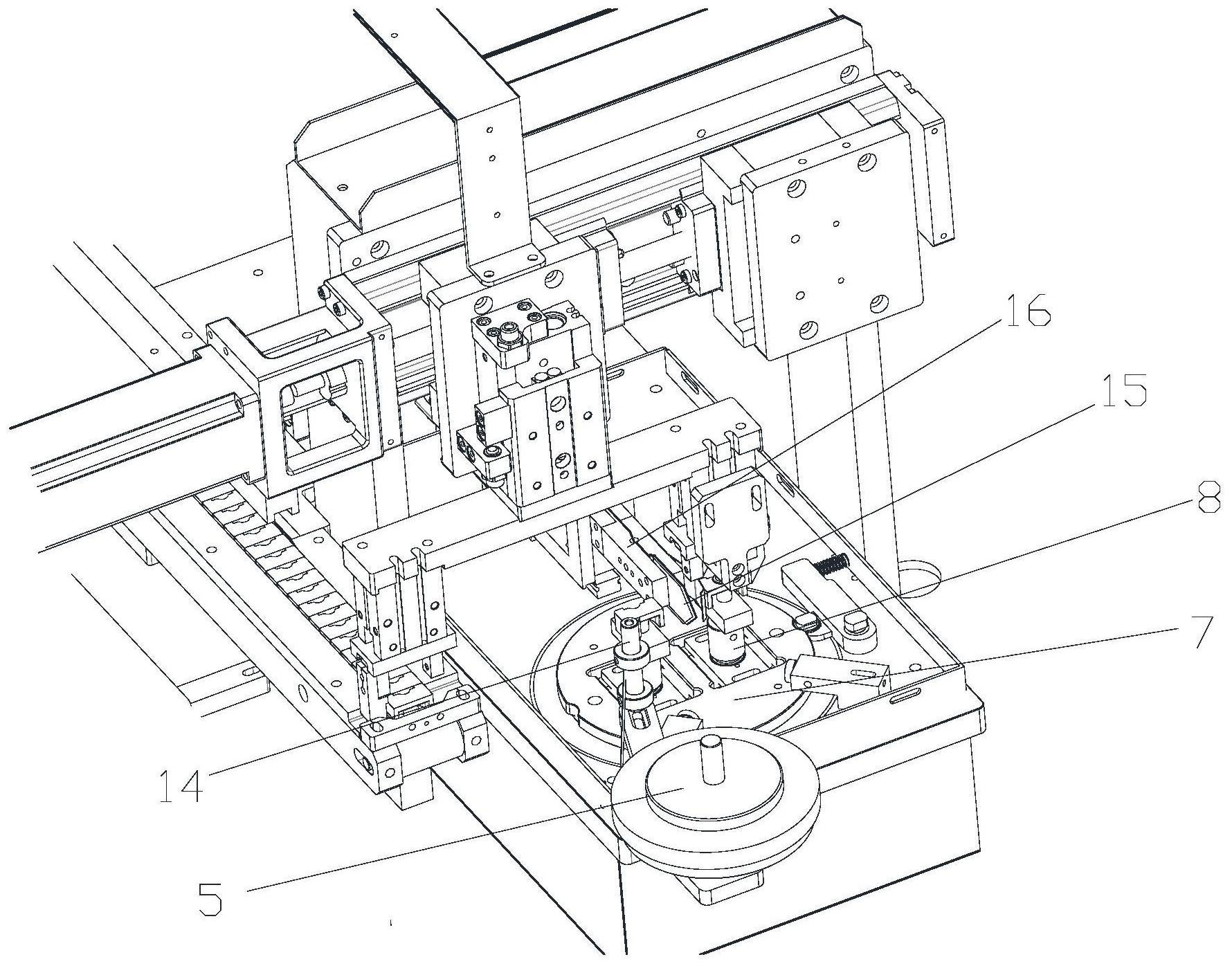 16
15
8
7
14
5