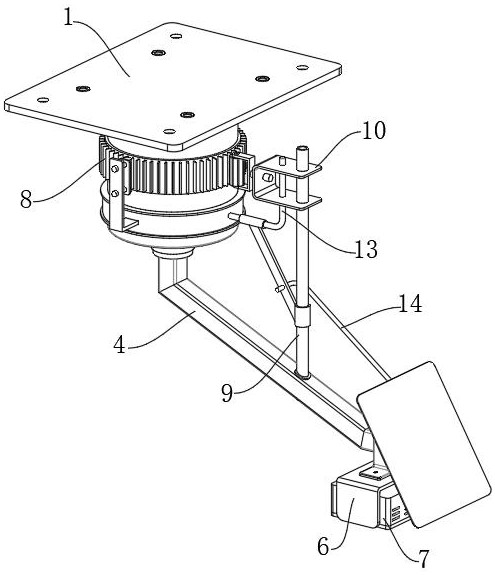 1
10
8
13
14
4
9
6
7