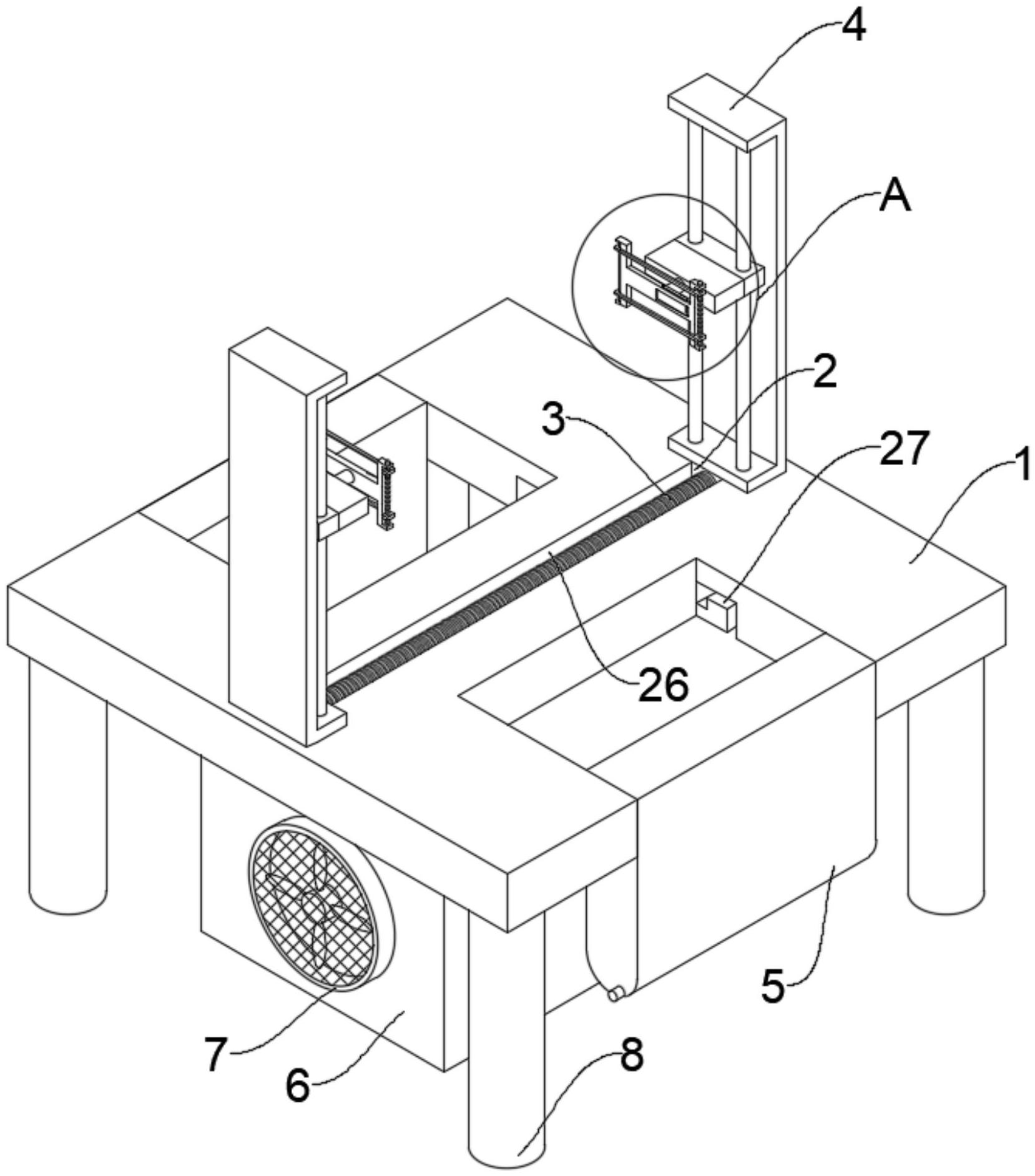 4
A
2
3
27
1
26
5
7
6
8