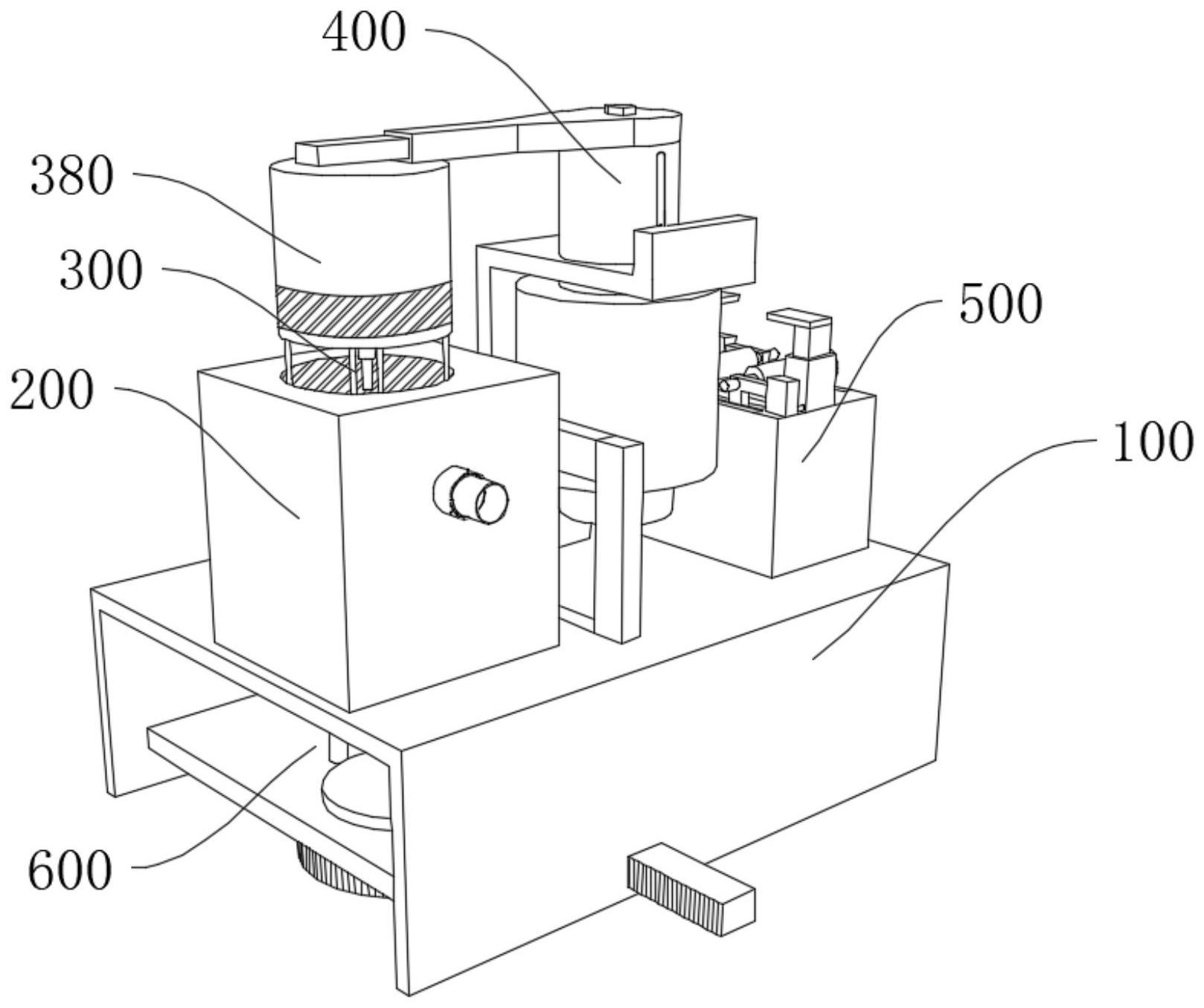 400

380

300

500

200

100

600