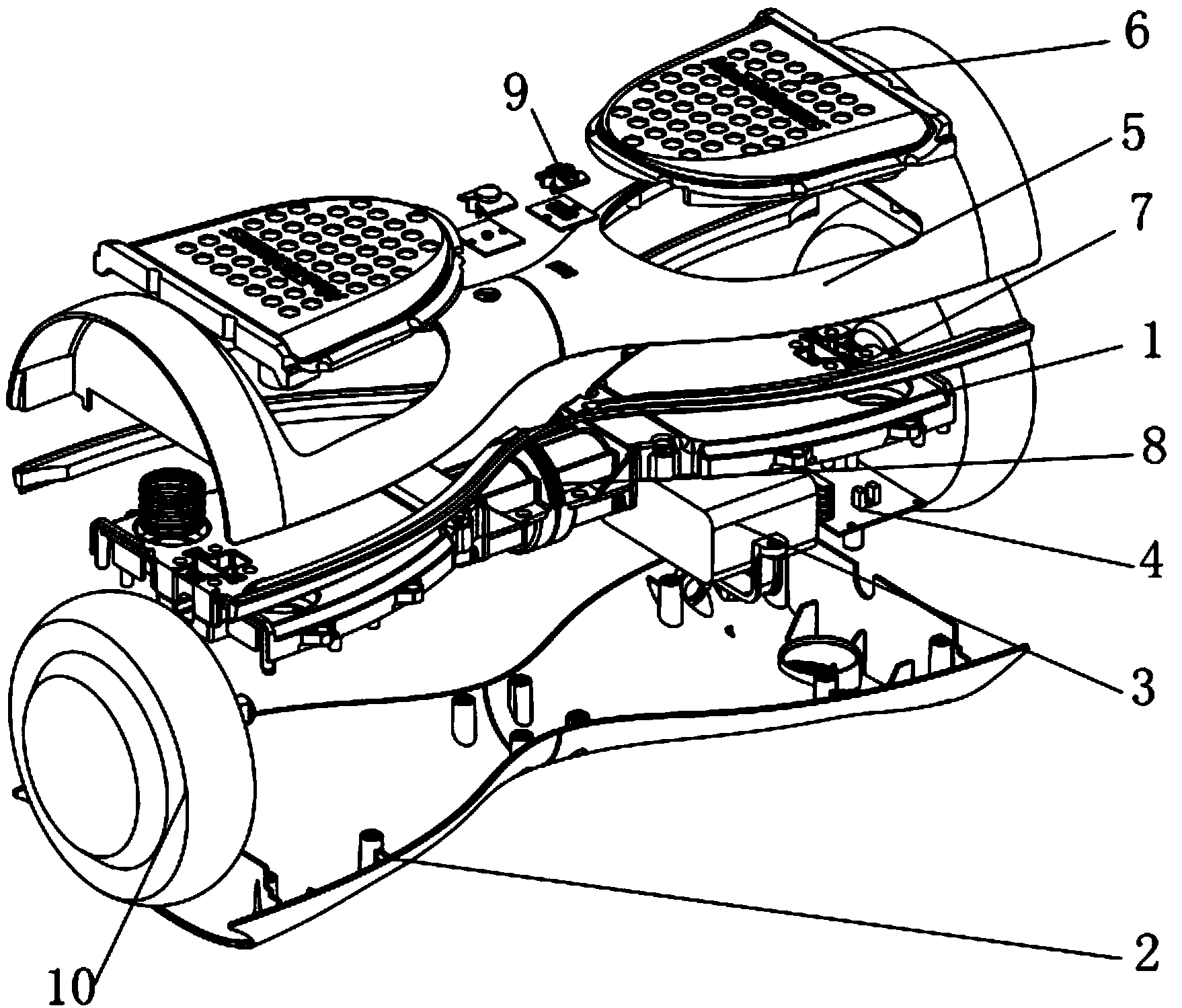 6
9
5
7
1
8
4
3
2
10