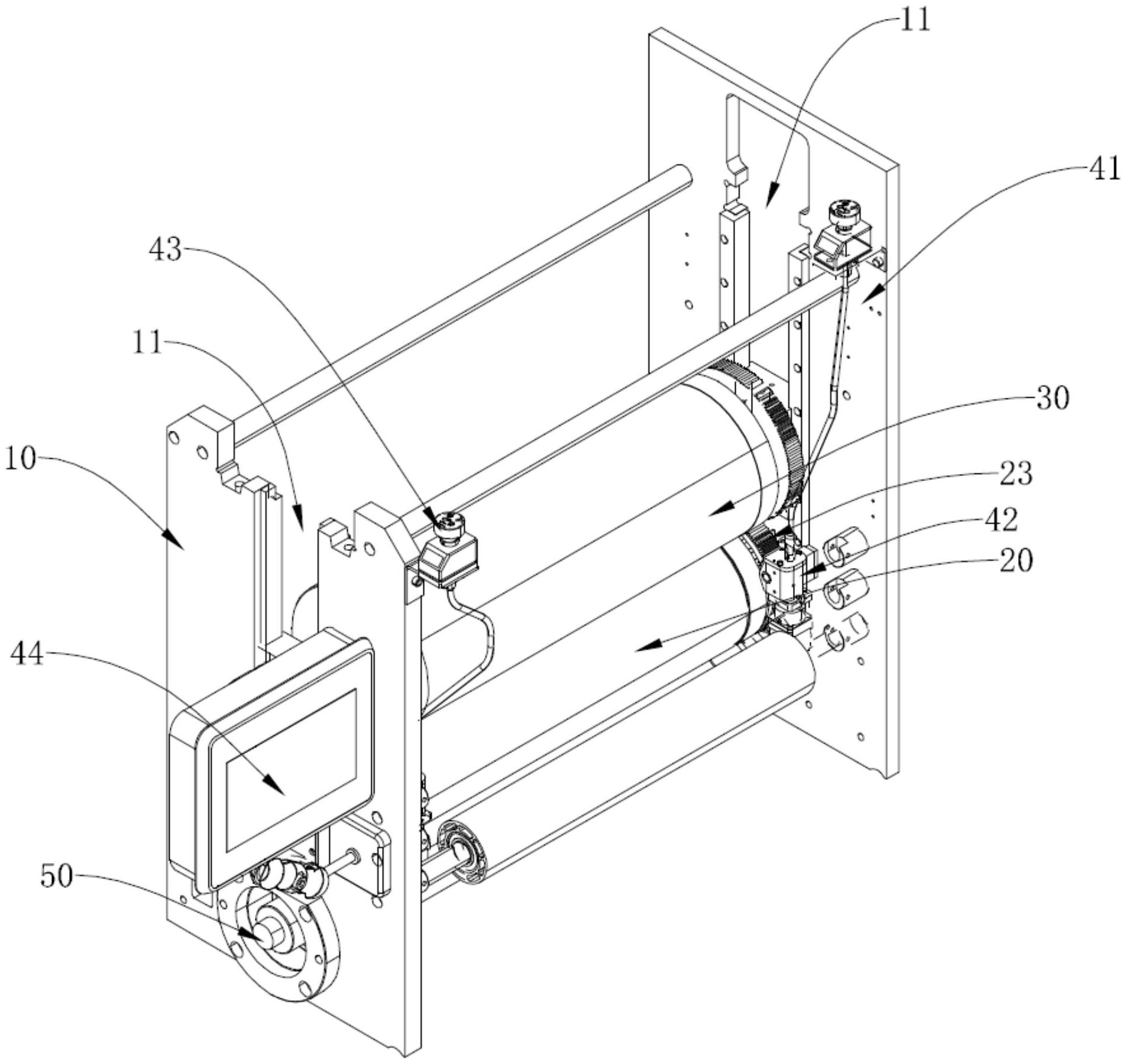 11
41
43
11
30
10
23
42
20
44
50