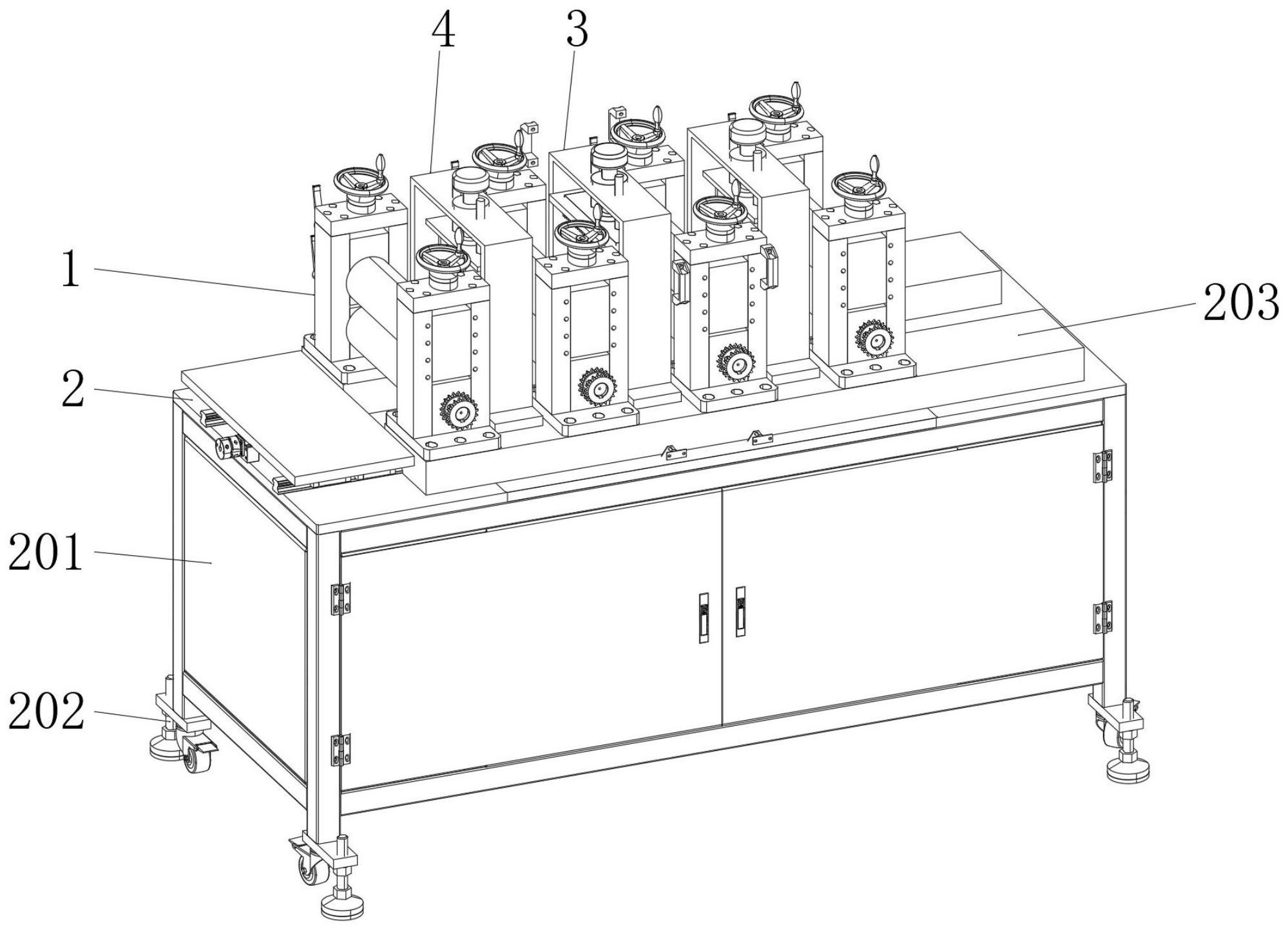 4
3
1
203
2
201
202