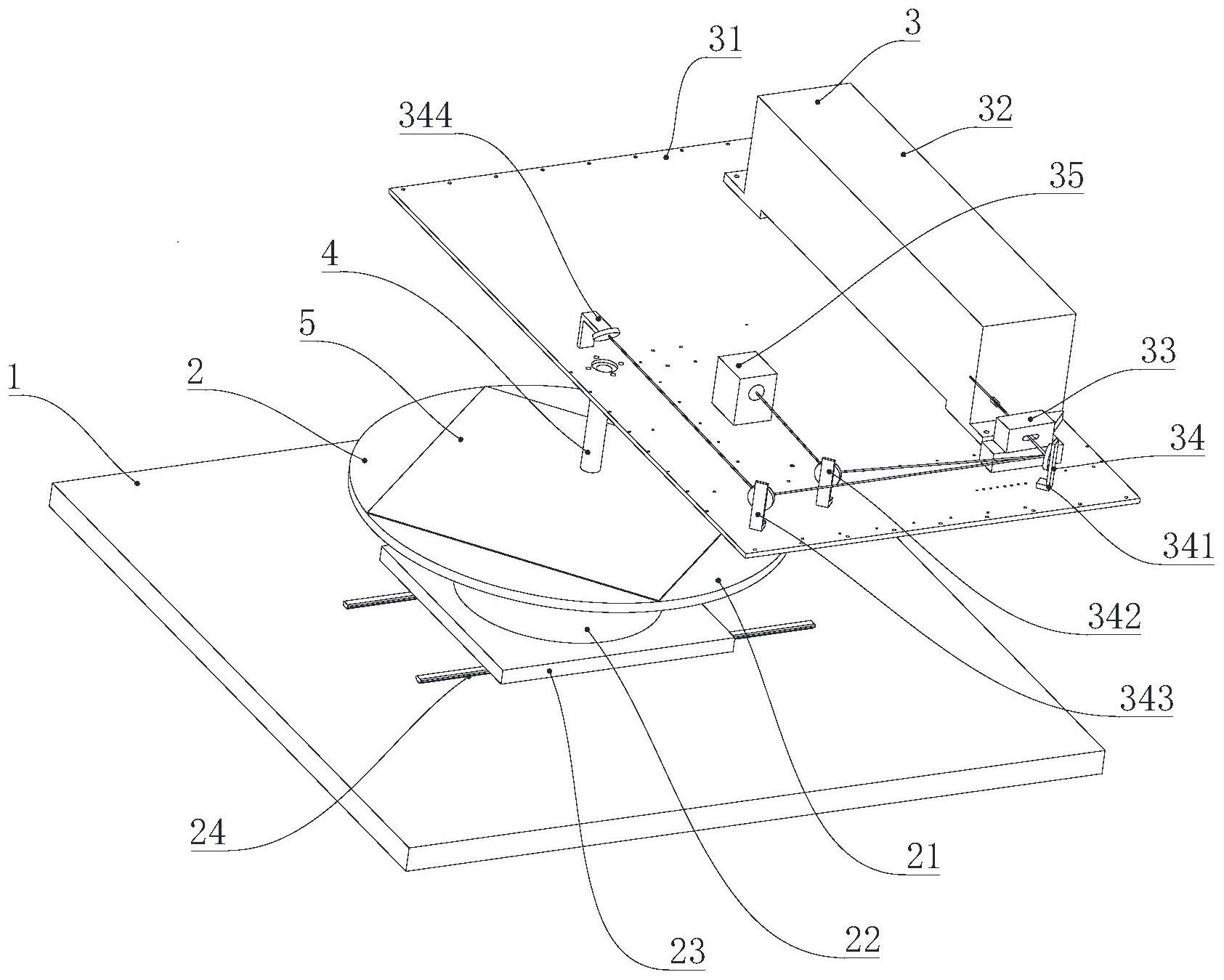 3
31
32
344
35
4
5
2
1
33
34
341
342
343
24
21
22
23