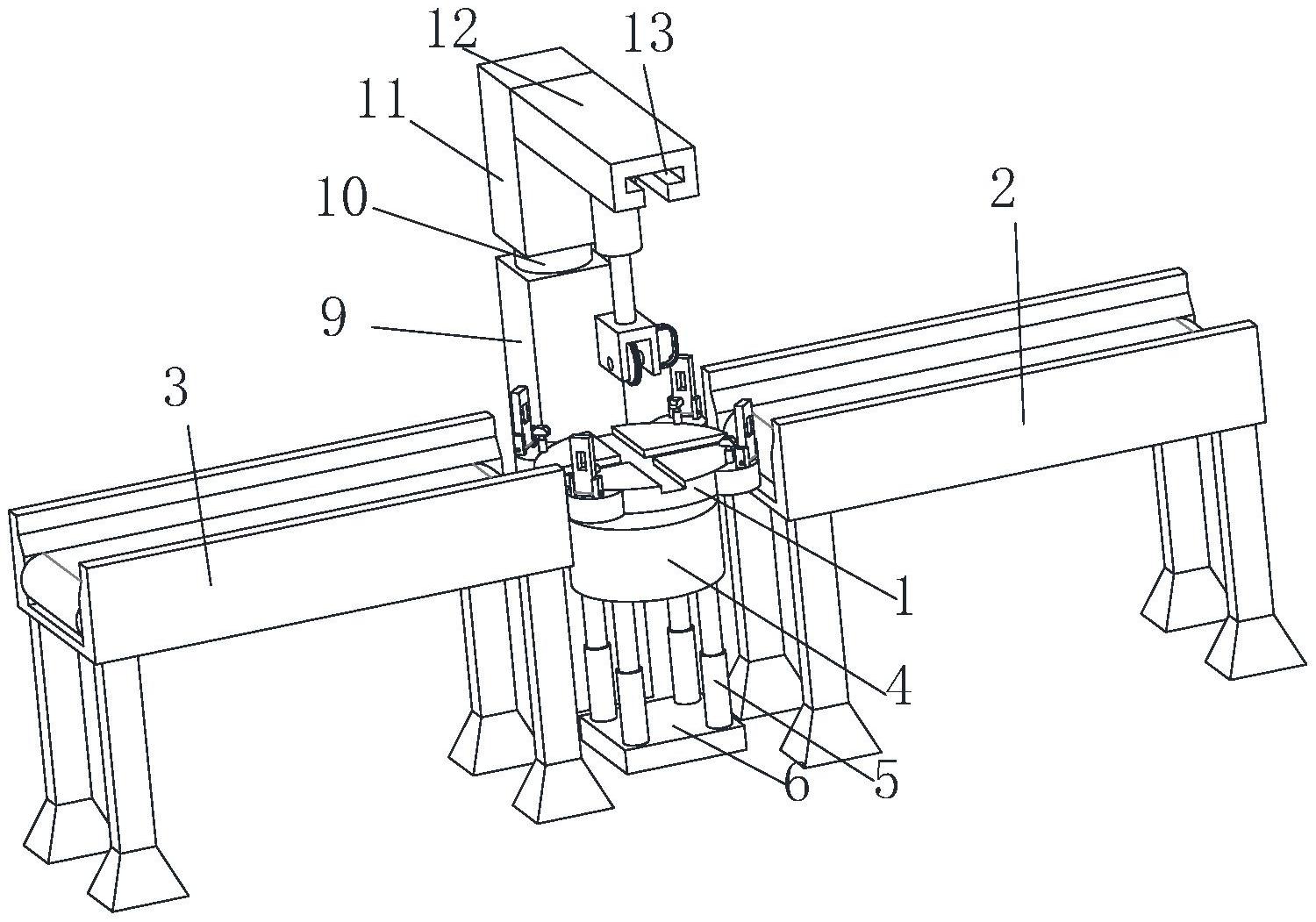 12
13
11
10
2
9
3
1
4
5
6