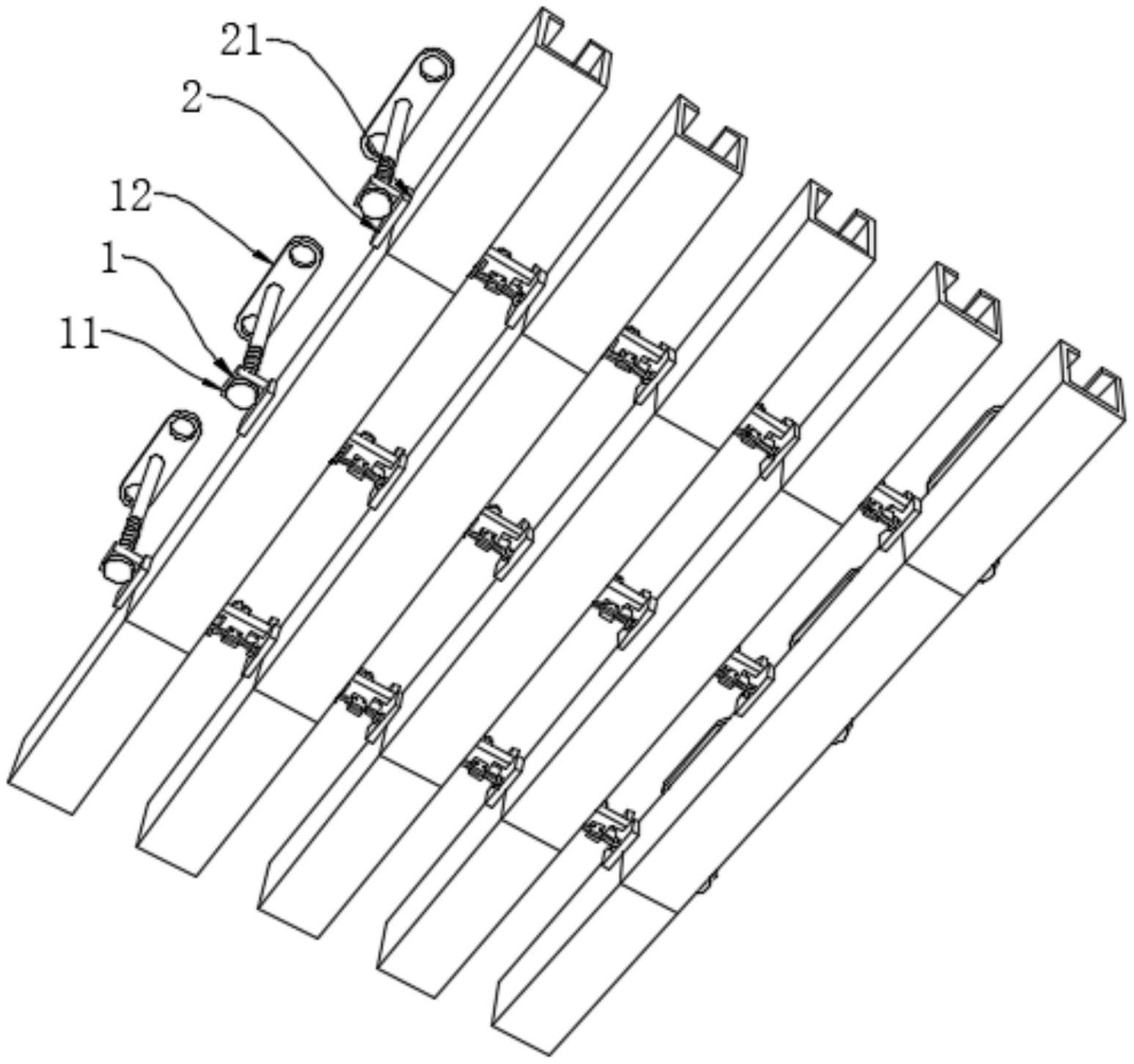 21
2
12
1
11