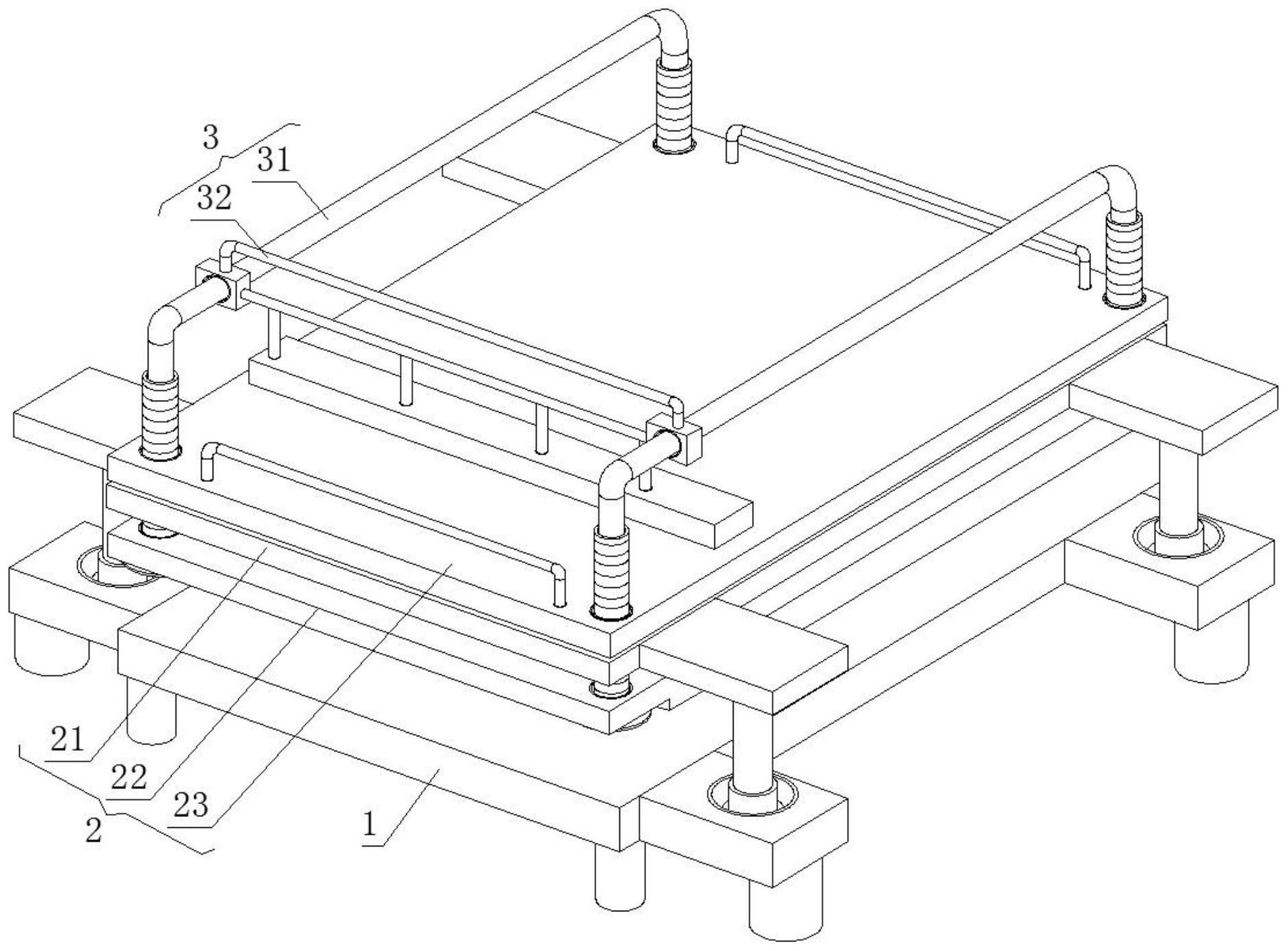 3
31
32
21
22
23
2
1