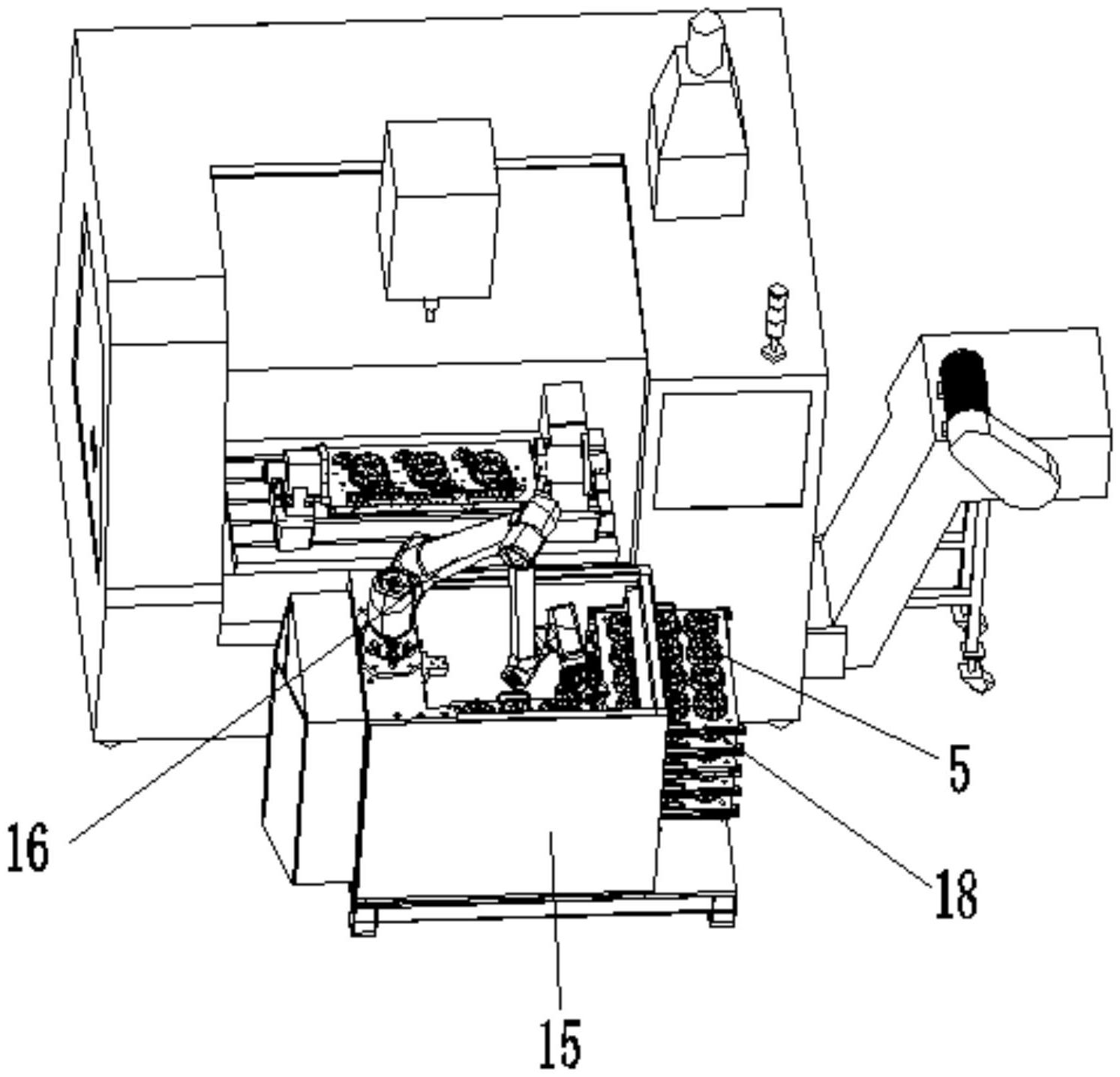 5
16
18
15