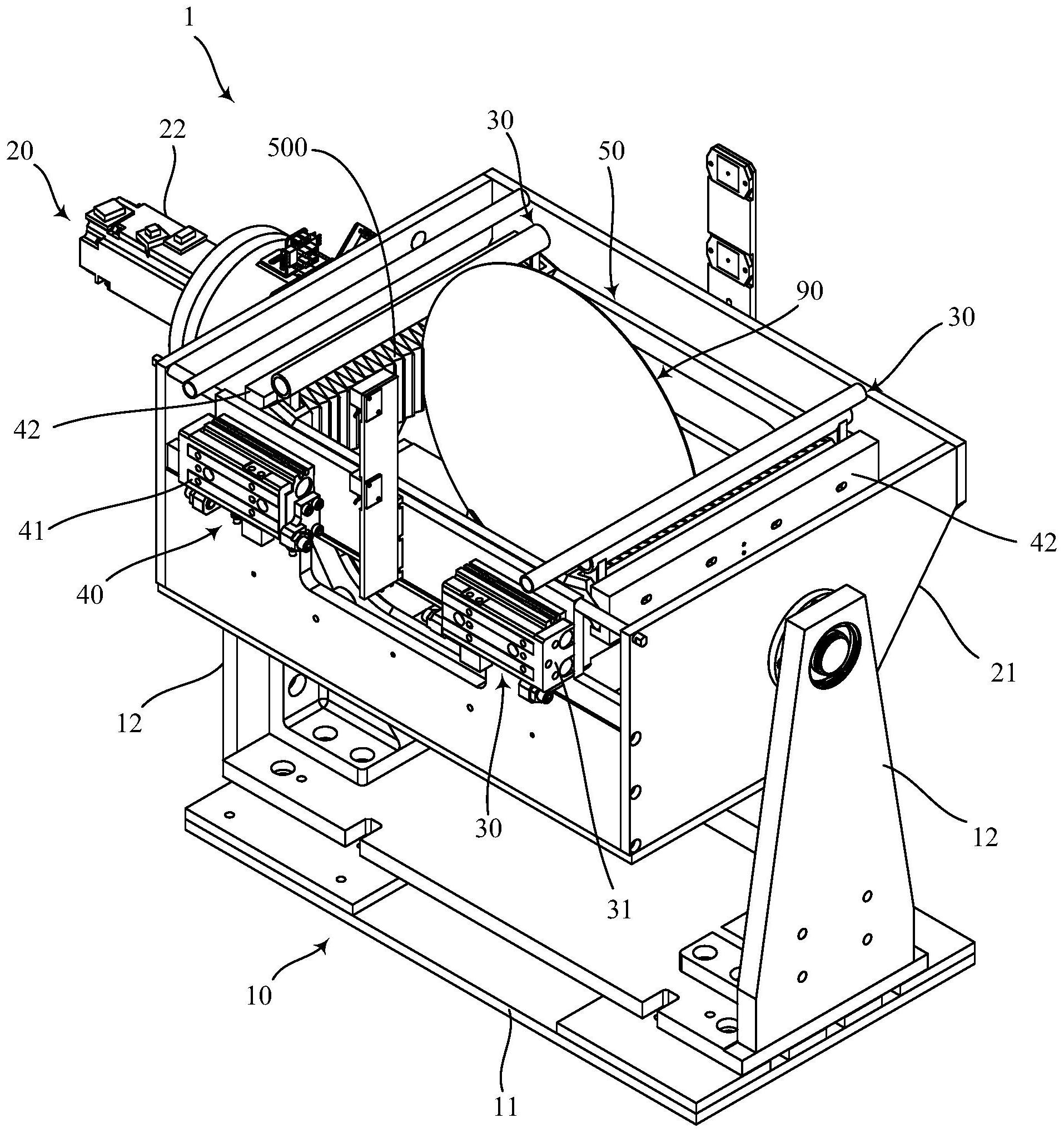 1
20
22
500
30
50
90
30
42
41
40
42
21
12
30
31
12
10
11