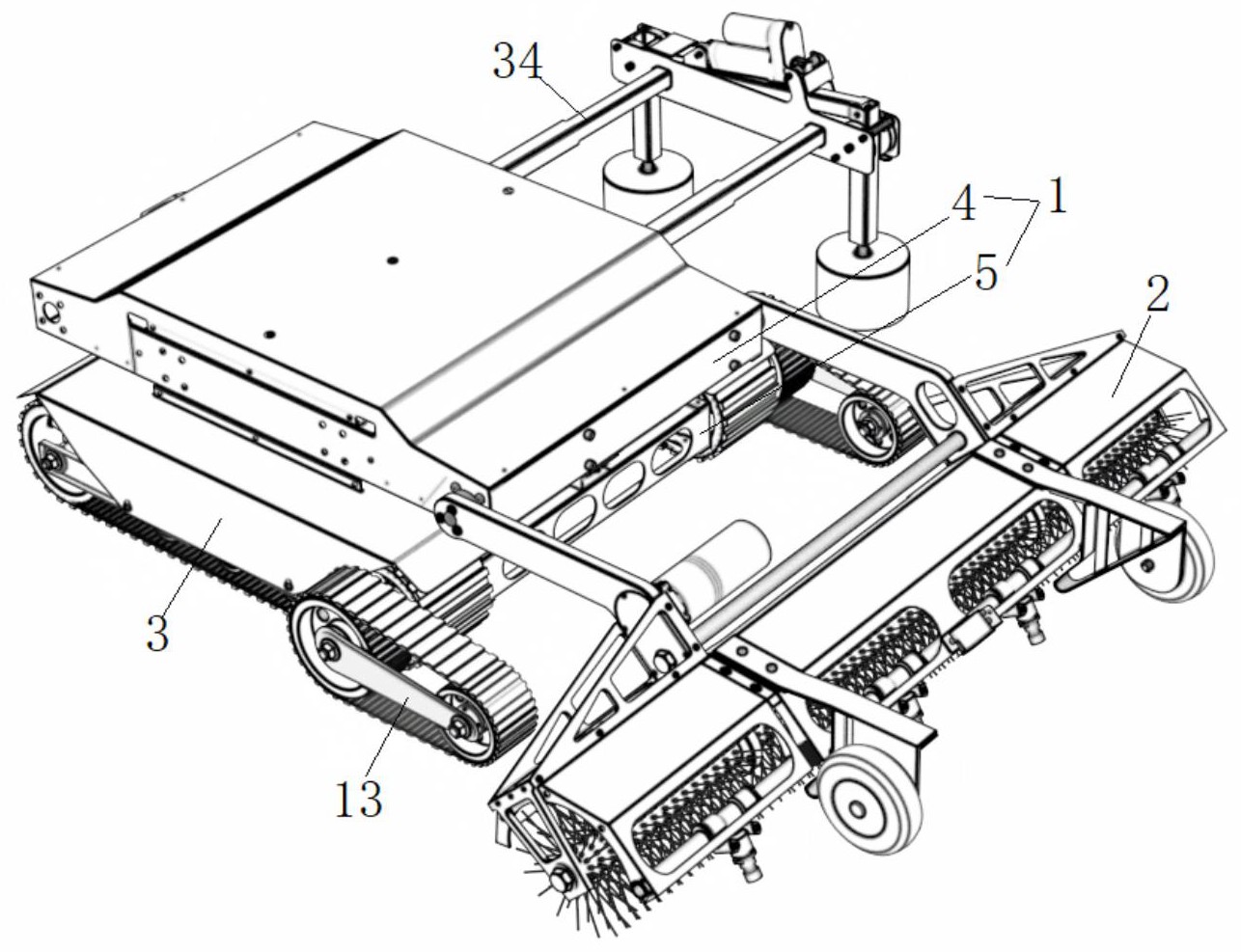 34
4
1
5
2
3
13