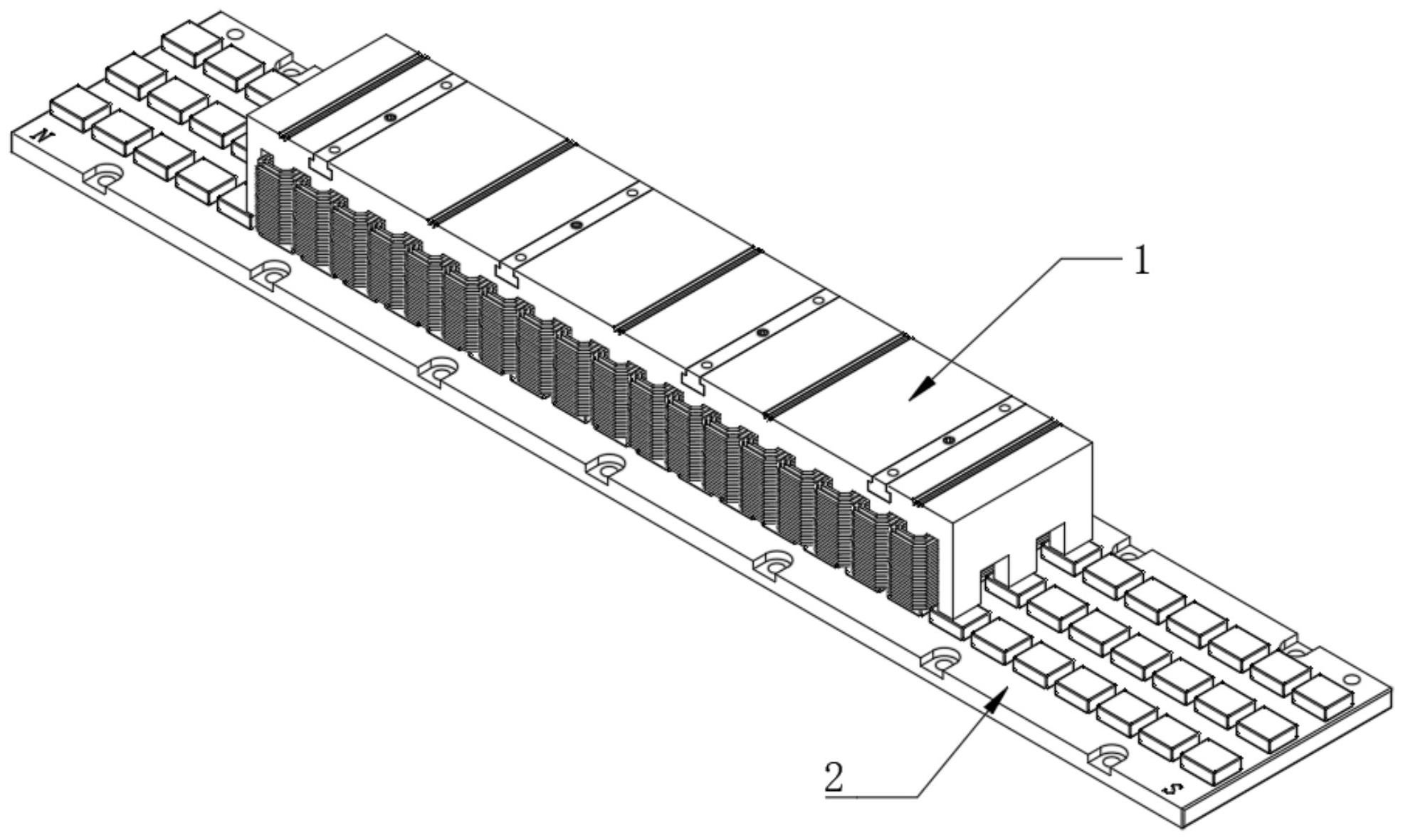 N
1
2
S