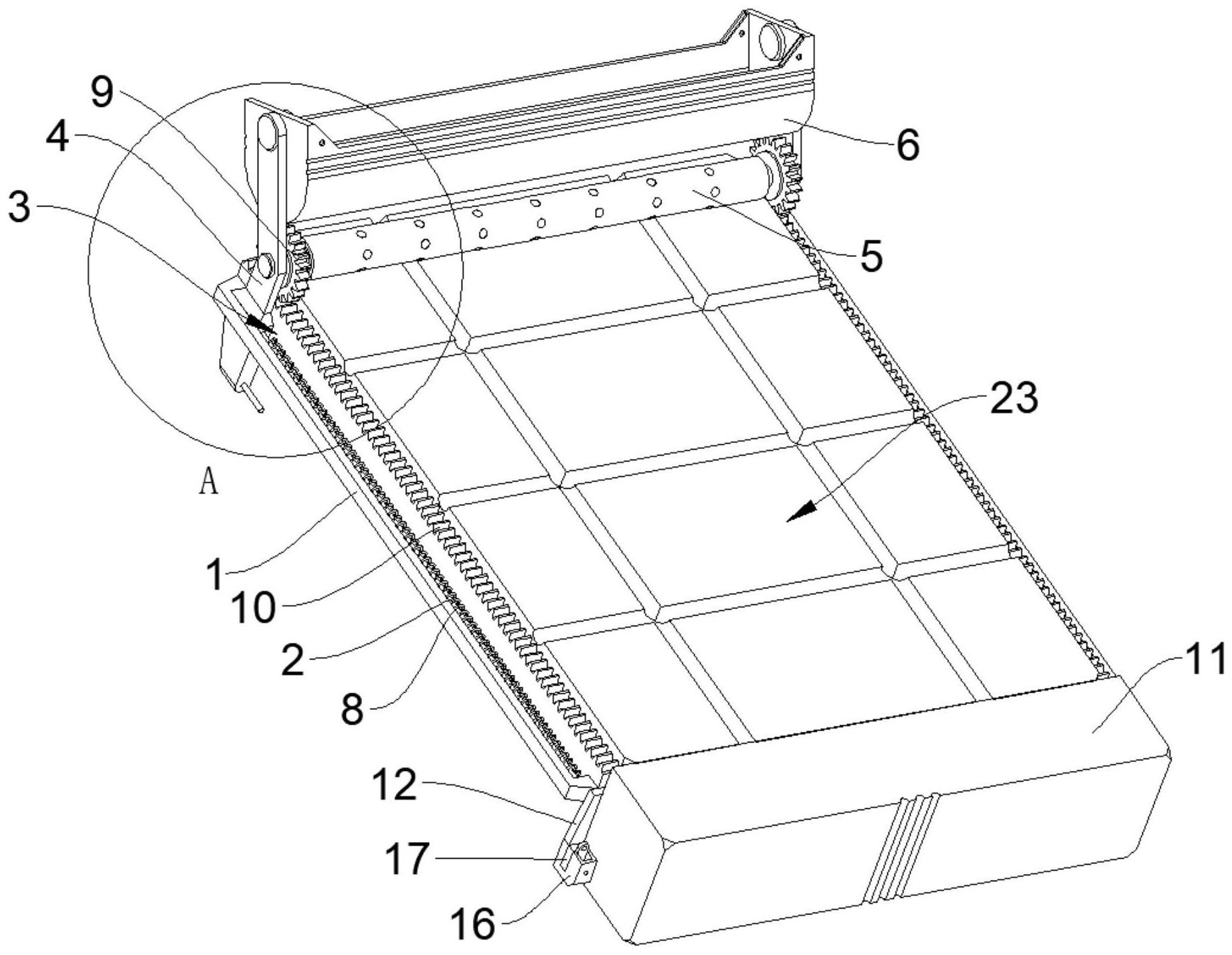 9
4
3
6
5
23
A
1
10
2
8
11
12
17
16