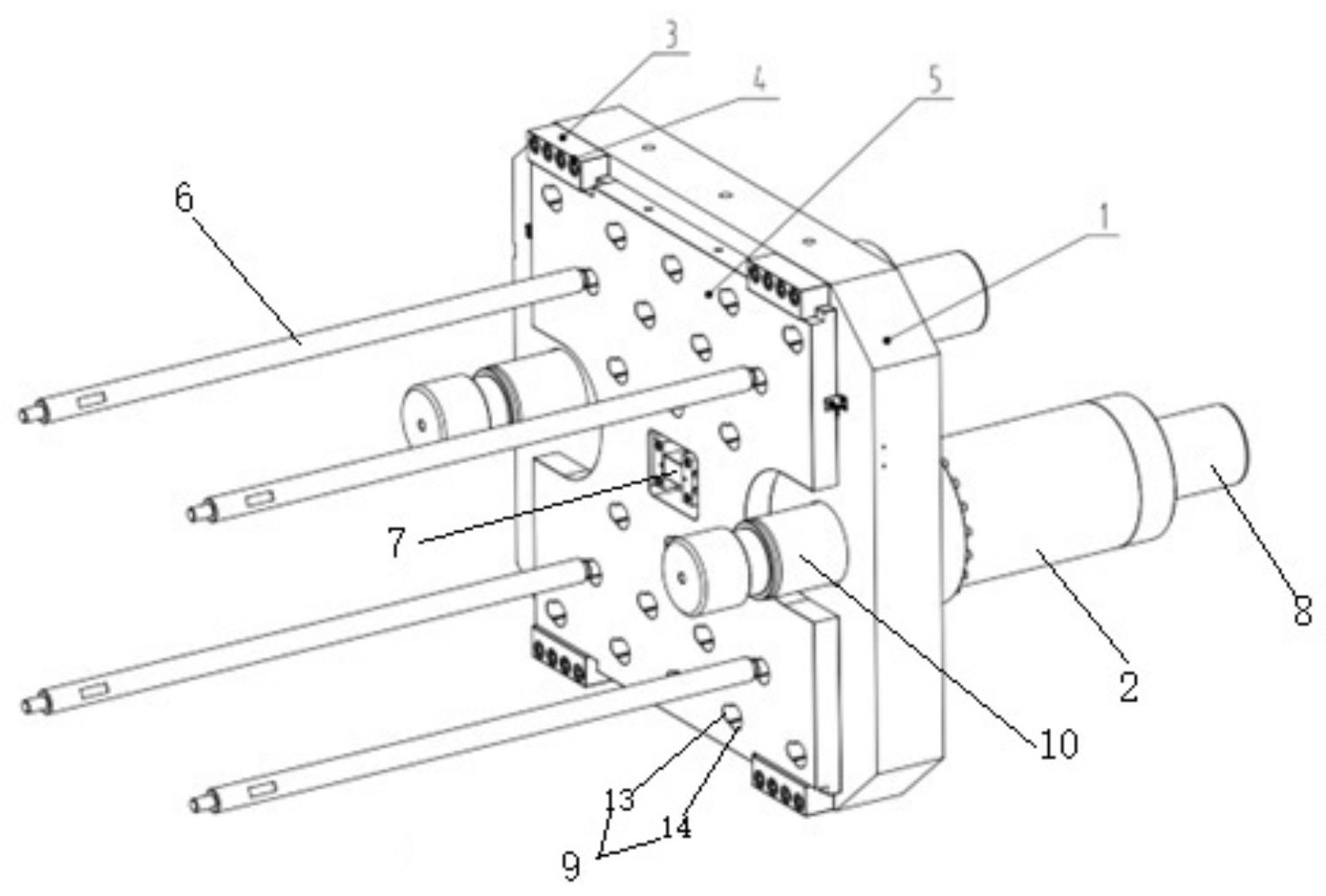 3
4
5
6
1
7
8
2
10
13
14
9