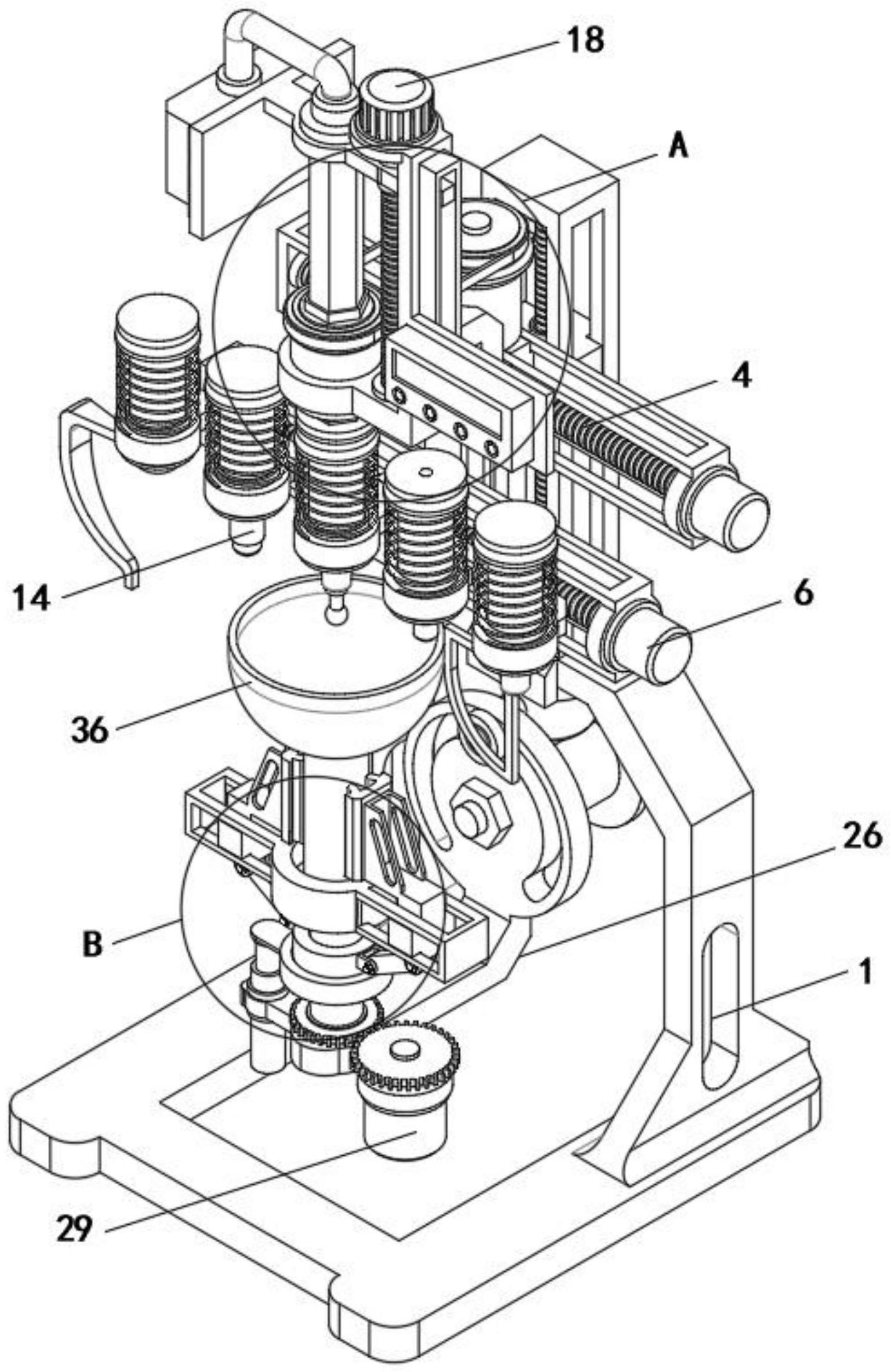 18
A
4
14
6
36
26
B
1
29