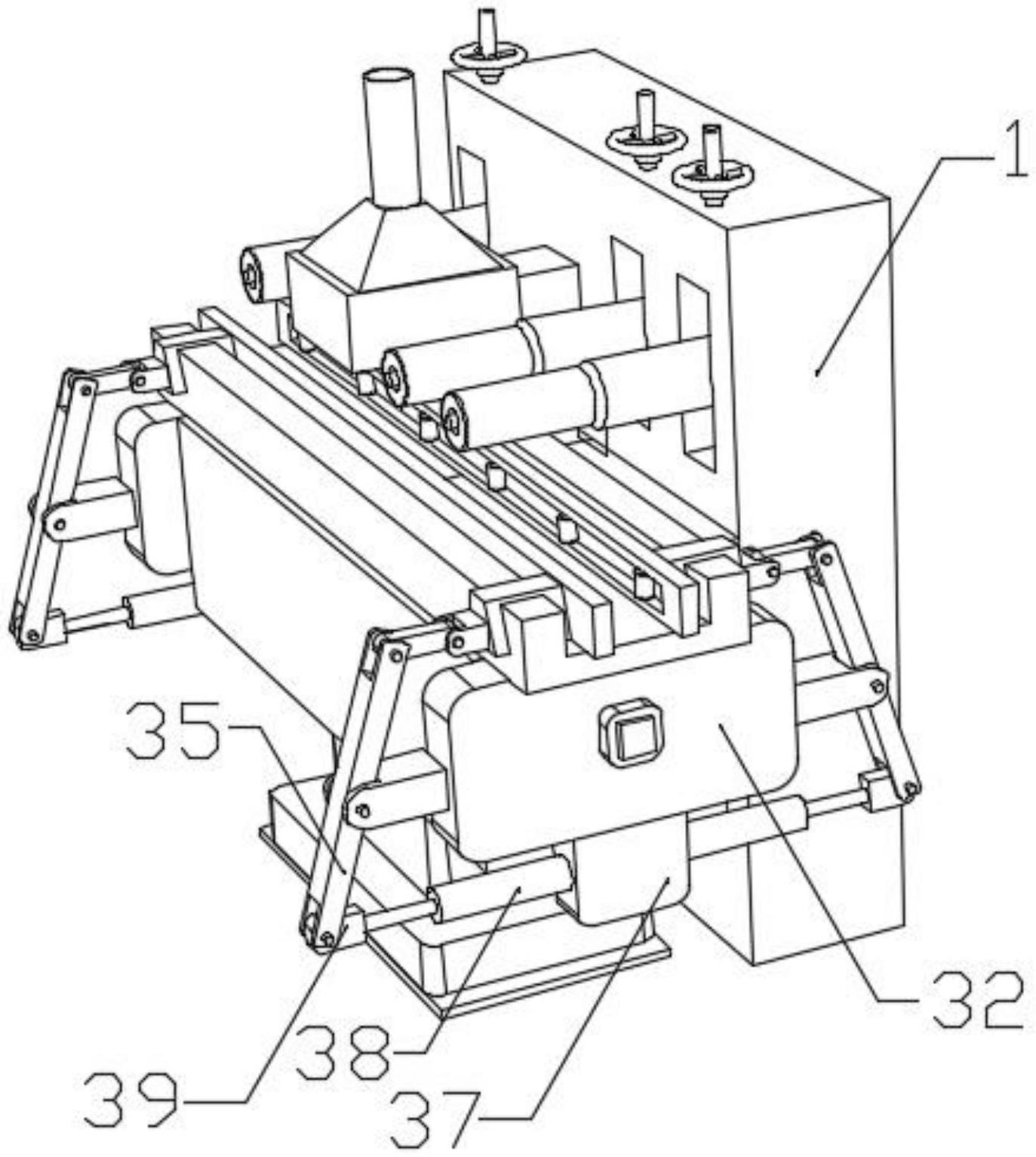 1

35

32

38

39

37