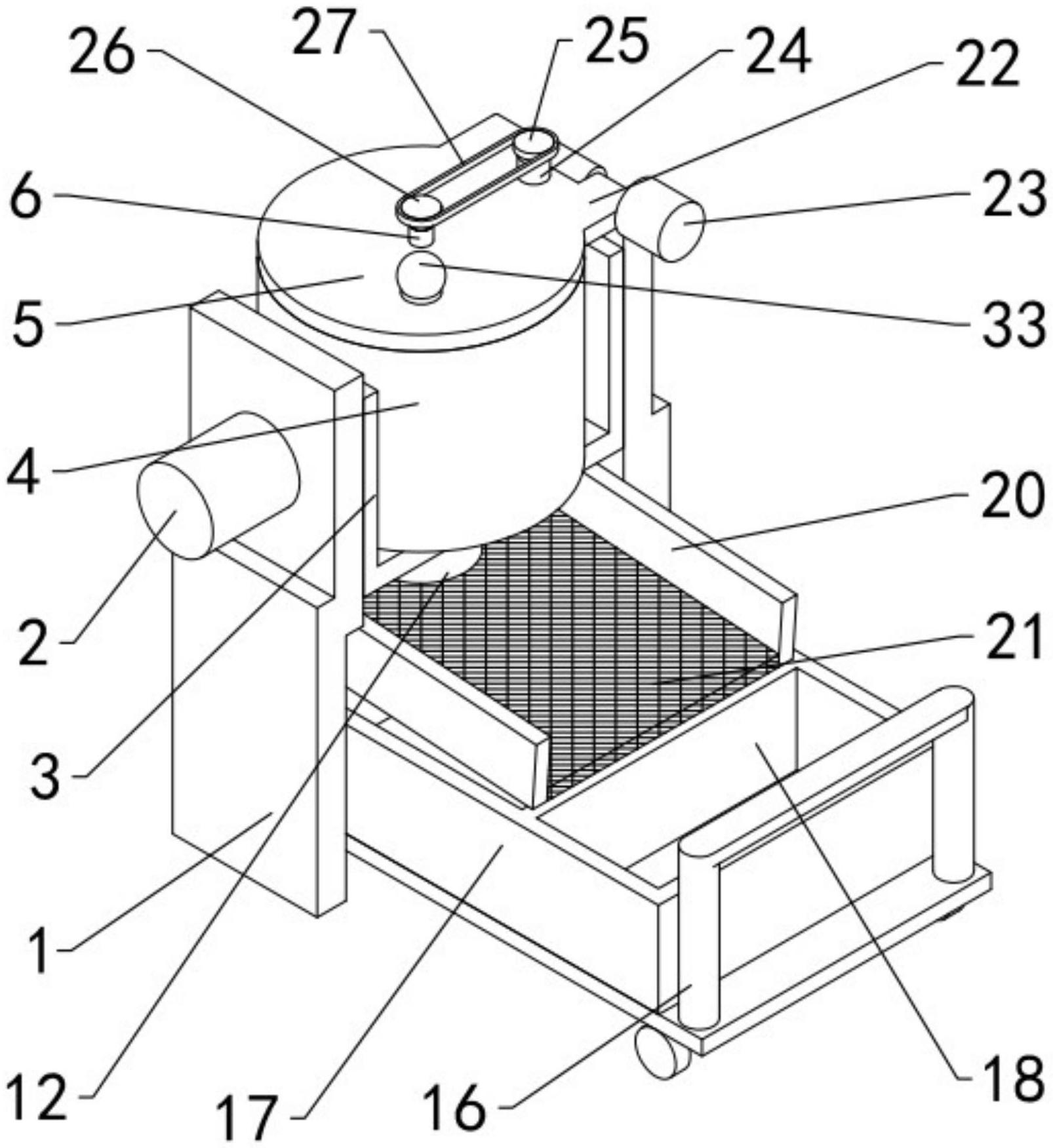 26
27
25
24
22
6
23
5
33
4
20
2
21
3
1
12
17
16
18