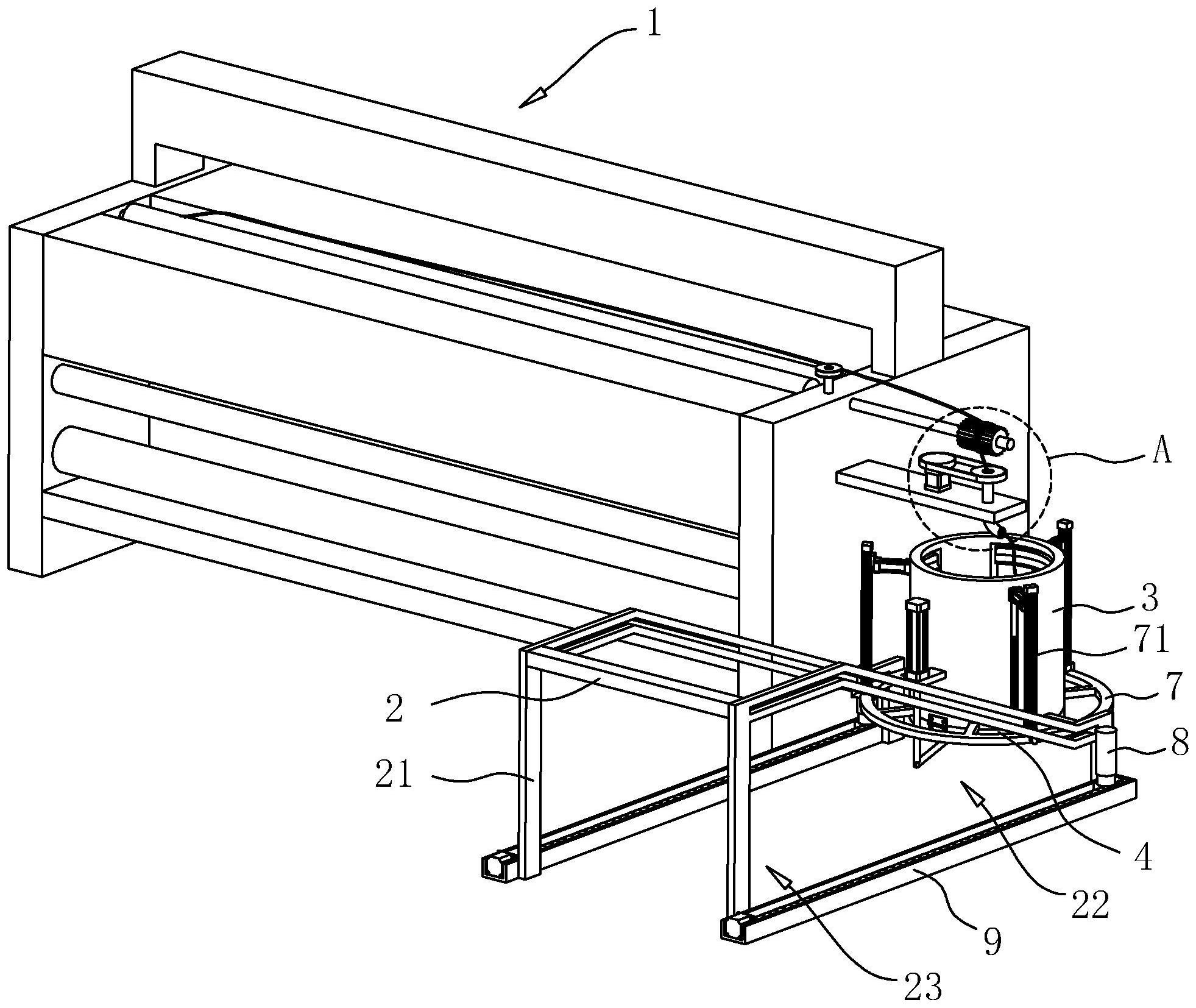 1

A

3

71

7

2

8

21

4

22

9

23